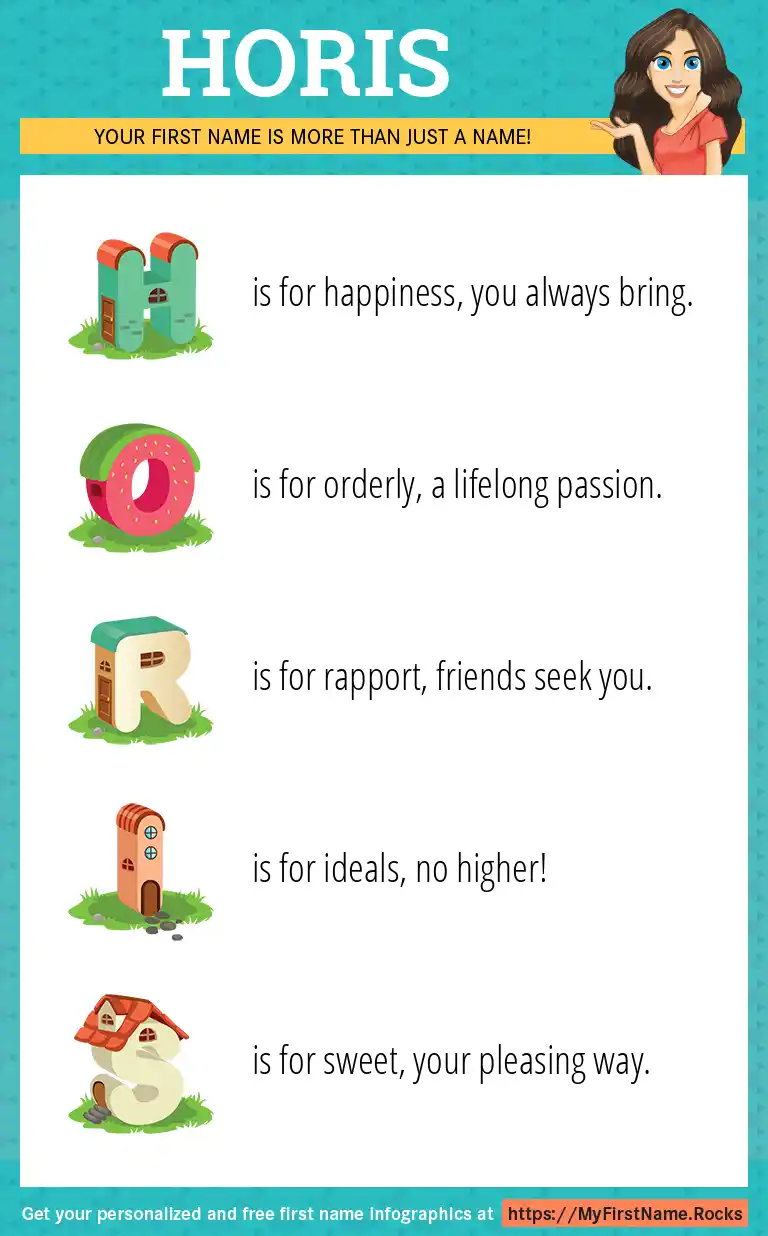 HORIS

YOUR FIRST NAME IS MORE THAN JUST A NAME!

H is for happiness, you always bring.

O is for orderly, a lifelong passion.

R is for rapport, friends seek you.

I is for ideals, no higher!

S is for sweet, your pleasing way.

Get your personalized and free first name infographics at https://MyFirstName.Rocks