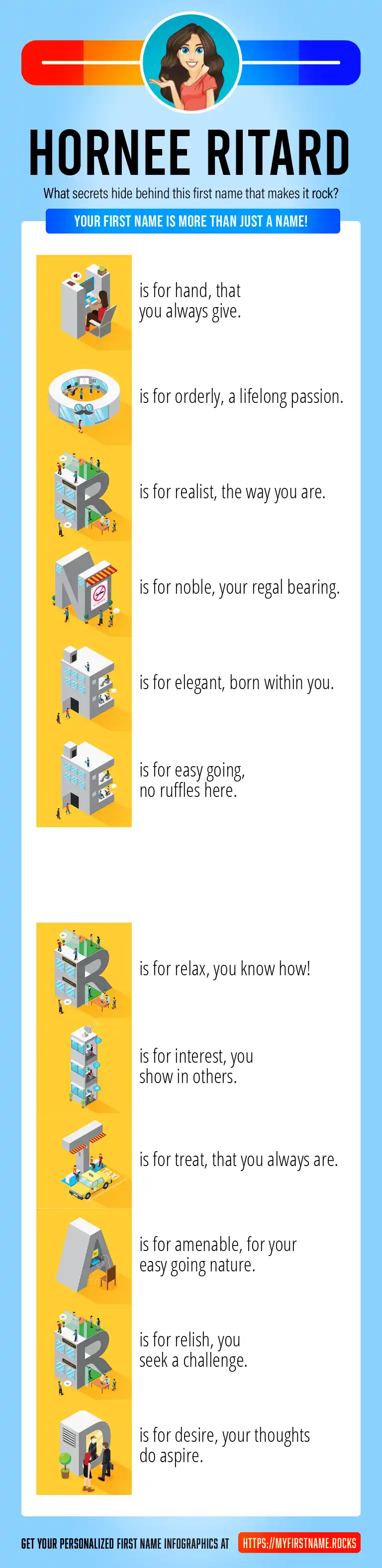 HORNEE RITARD

What secrets hide behind this first name that makes it rock?

YOUR FIRST NAME IS MORE THAN JUST A NAME!

H is for hand, that you always give.

O is for orderly, a lifelong passion.

R is for realist, the way you are.

N is for noble, your regal bearing.

E is for elegant, born within you.

E is for easy going, no ruffles here.

R is for relax, you know how!

I is for interest, you show in others.

T is for treat, that you always are.

A is for amenable, for your easy going nature.

R is for relish, you seek a challenge.

D is for desire, your thoughts do aspire.

GET YOUR PERSONALIZED FIRST NAME INFOGRAPHICS AT HTTPS://MYFIRSTNAME.ROCKS