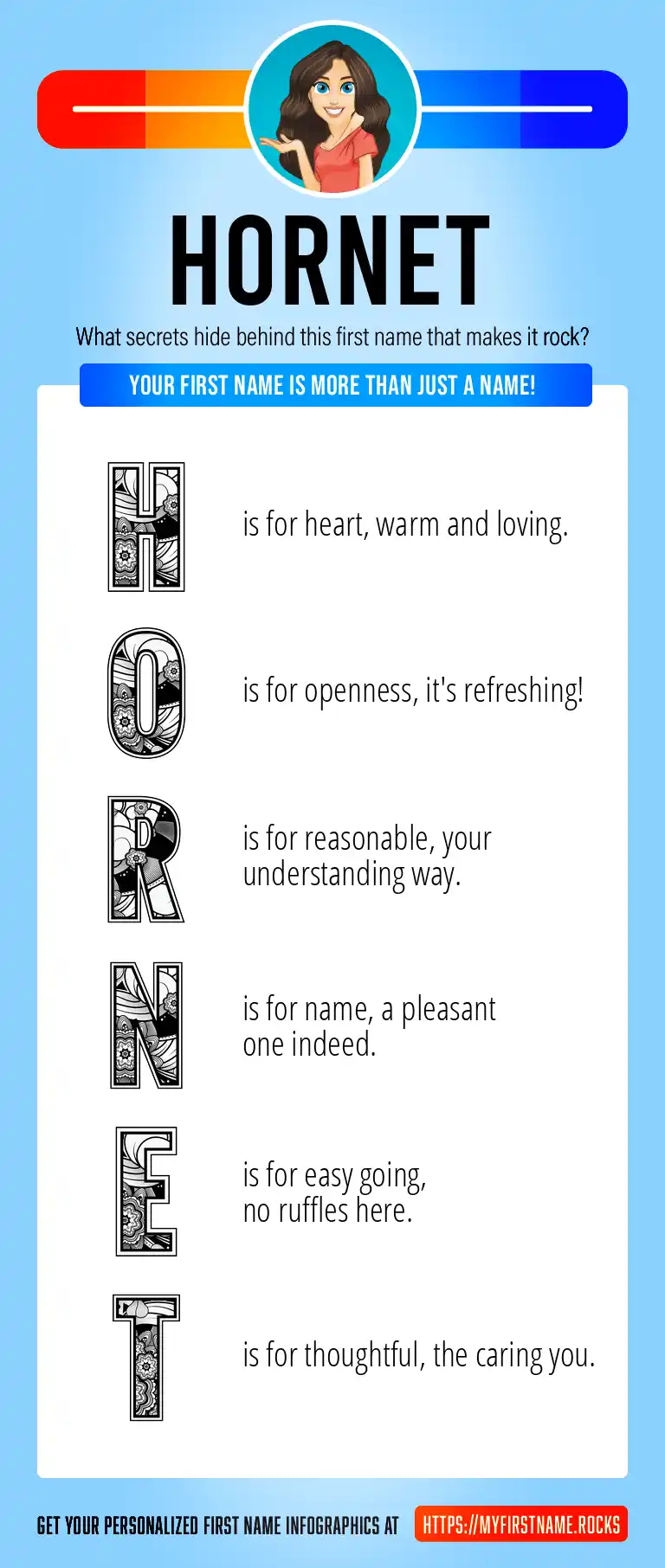 HORNET

What secrets hide behind this first name that makes it rock?

YOUR FIRST NAME IS MORE THAN JUST A NAME!

H is for heart, warm and loving.

O is for openness, it's refreshing!

R is for reasonable, your understanding way.

N is for name, a pleasant one indeed.

E is for easy going, no ruffles here.

T is for thoughtful, the caring you.

GET YOUR PERSONALIZED FIRST NAME INFOGRAPHICS AT HTTPS://MYFIRSTNAME.ROCKS