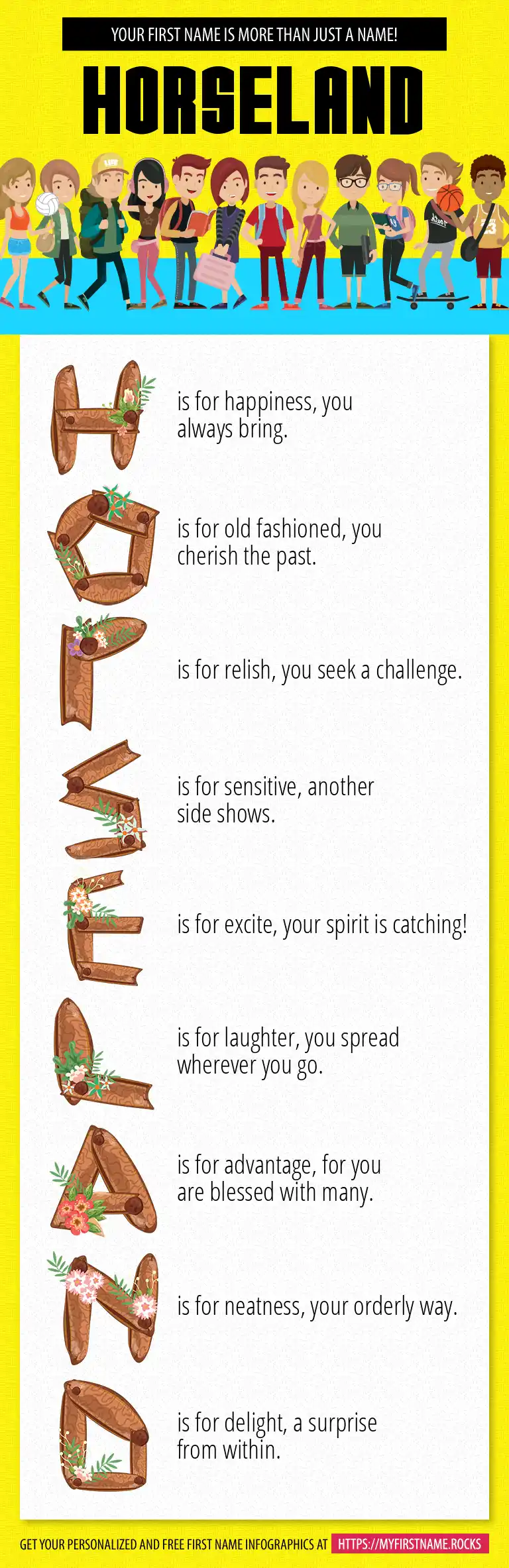 YOUR FIRST NAME IS MORE THAN JUST A NAME!

HORSELAND

H is for happiness, you always bring.

O is for old fashioned, you cherish the past.

R is for relish, you seek a challenge.

S is for sensitive, another side shows.

E is for excite, your spirit is catching!

L is for laughter, you spread wherever you go.

A is for advantage, for you are blessed with many.

N is for neatness, your orderly way.

D is for delight, a surprise from within.

GET YOUR PERSONALIZED AND FREE FIRST NAME INFOGRAPHICS AT HTTPS://MYFIRSTNAME.ROCKS