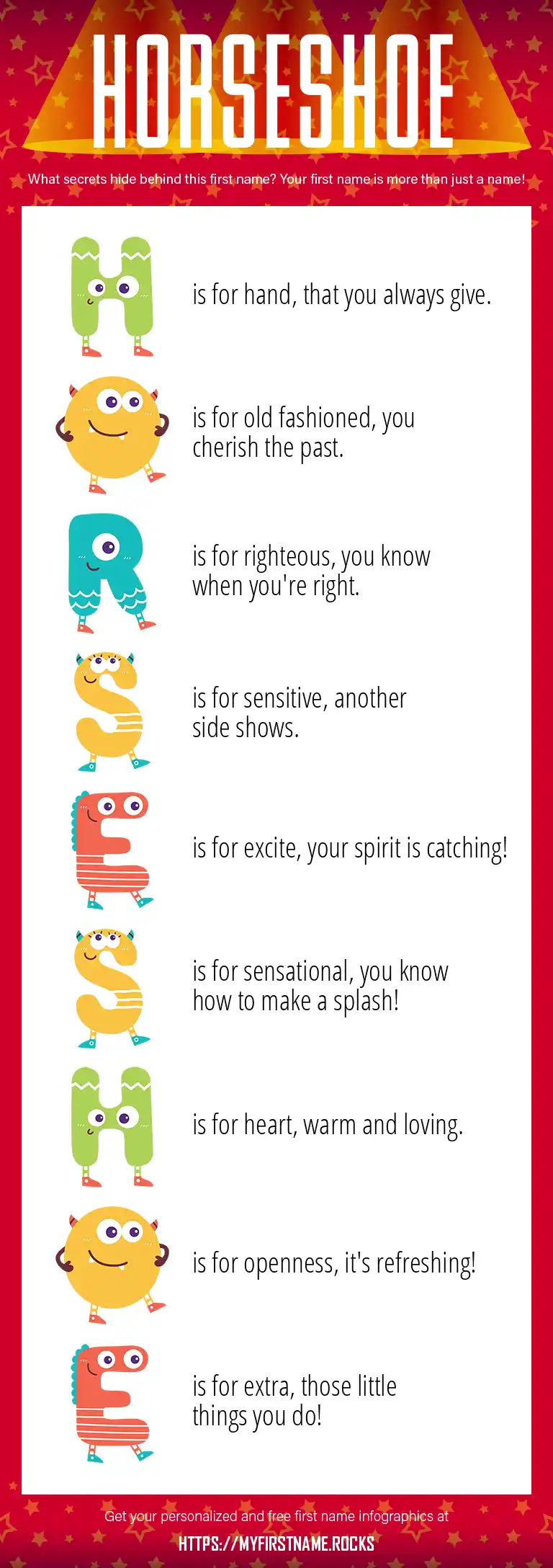 HORSESHOE

What secrets hide behind this first name? Your first name is more than just a name!

H is for hand, that you always give.

O is for old fashioned, you cherish the past.

R is for righteous, you know when you're right.

S is for sensitive, another side shows.

E is for excite, your spirit is catching!

S is for sensational, you know how to make a splash!

H is for heart, warm and loving.

O is for openness, it's refreshing!

E is for extra, those little things you do!

Get your personalized and free first name infographics at

HTTPS://MYFIRSTNAME.ROCKS