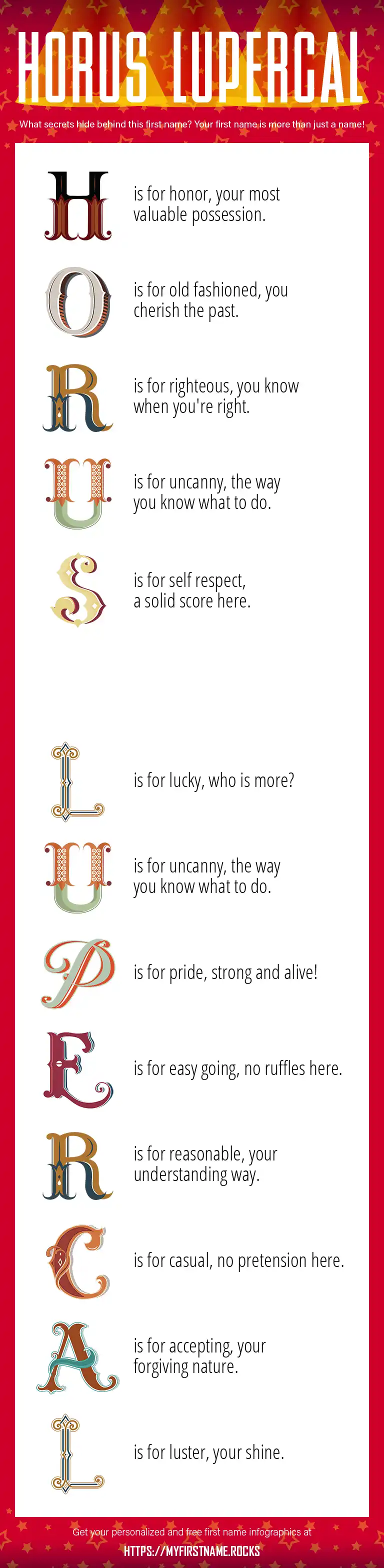 HORUS LUPERCAL

What secrets hide behind this first name? Your first name is more than just a name!

H is for honor, your most valuable possession.

O is for old fashioned, you cherish the past.

R is for righteous, you know when you're right.

U is for uncanny, the way you know what to do.

S is for self respect, a solid score here.

L is for lucky, who is more?

U is for uncanny, the way you know what to do.

P is for pride, strong and alive!

E is for easy going, no ruffles here.

R is for reasonable, your understanding way.

C is for casual, no pretension here.

A is for accepting, your forgiving nature.

L is for luster, your shine.

Get your personalized and free first name infographics at

HTTPS://MYFIRSTNAME.ROCKS