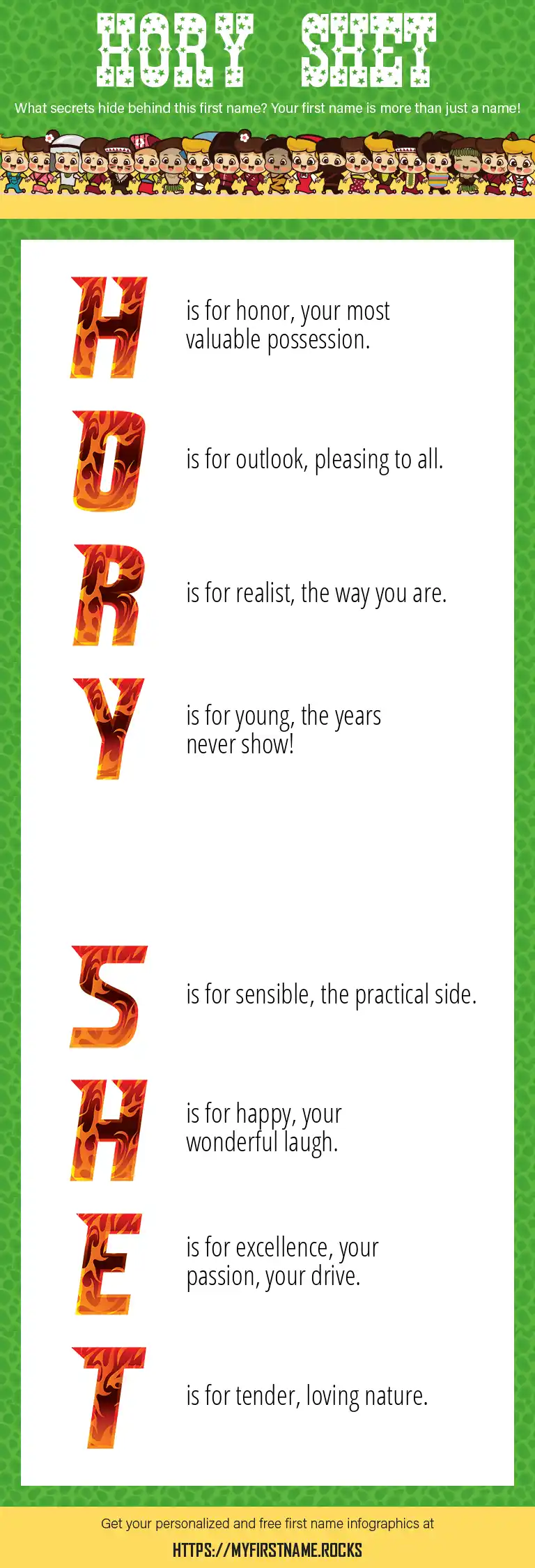 HORY SHET

What secrets hide behind this first name? Your first name is more than just a name!

H is for honor, your most valuable possession.

O is for outlook, pleasing to all.

R is for realist, the way you are.

Y is for young, the years never show!

S is for sensible, the practical side.

H is for happy, your wonderful laugh.

E is for excellence, your passion, your drive.

T is for tender, loving nature.

Get your personalized and free first name infographics at

HTTPS://MYFIRSTNAME.ROCKS