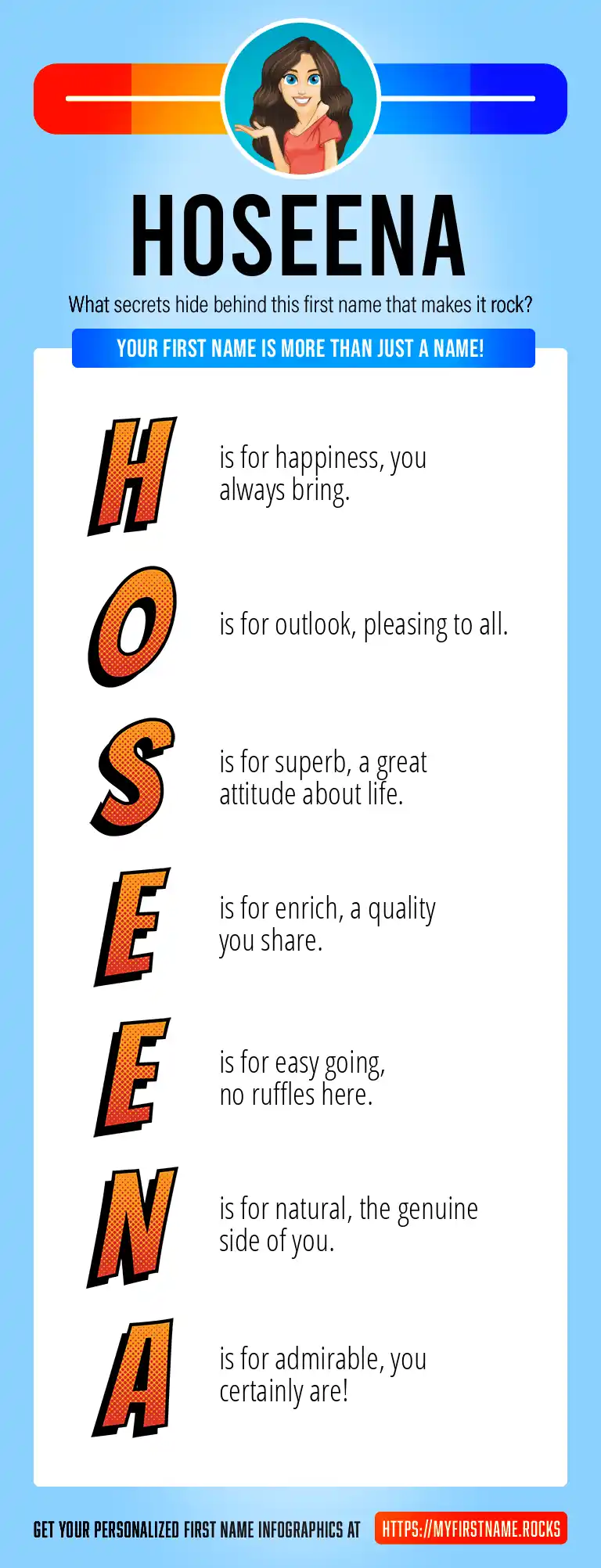 HOSEENA

What secrets hide behind this first name that makes it rock?

YOUR FIRST NAME IS MORE THAN JUST A NAME!

H is for happiness, you always bring.

O is for outlook, pleasing to all.

S is for superb, a great attitude about life.

E is for enrich, a quality you share.

E is for easy going, no ruffles here.

N is for natural, the genuine side of you.

A is for admirable, you certainly are!

GET YOUR PERSONALIZED FIRST NAME INFOGRAPHICS AT HTTPS://MYFIRSTNAME.ROCKS