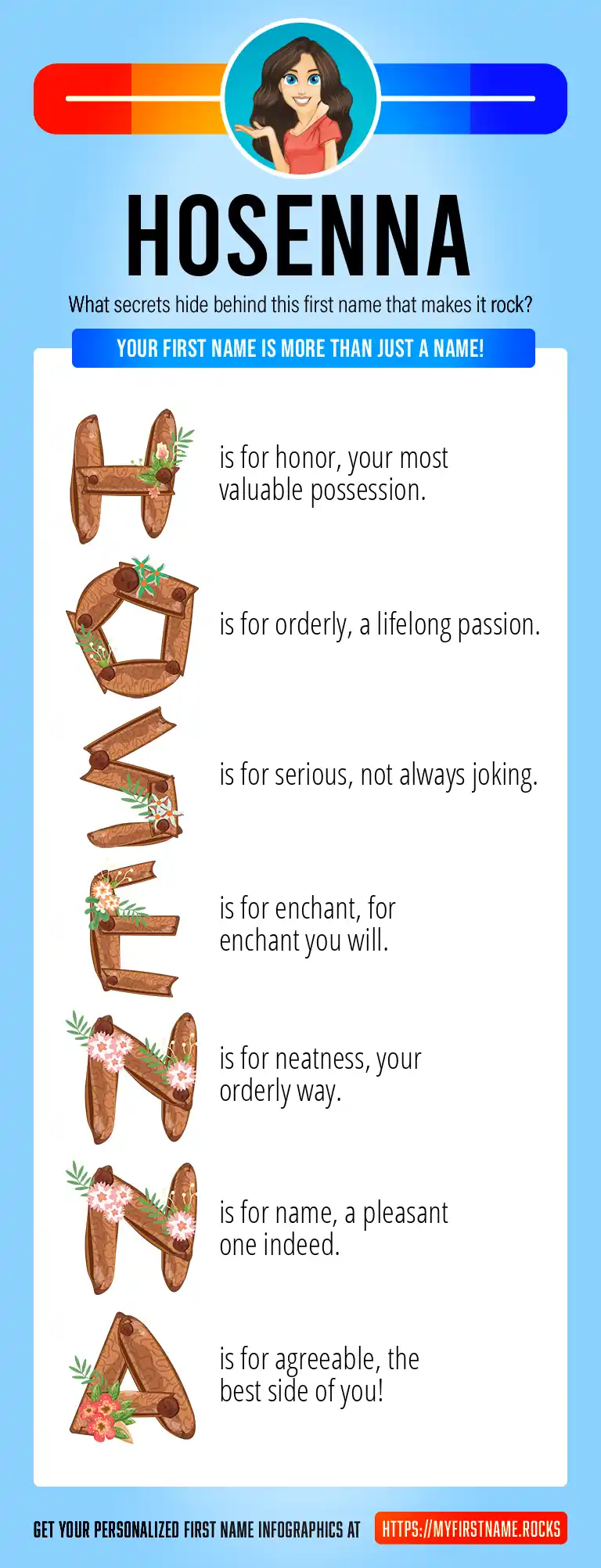 HOSENNA

What secrets hide behind this first name that makes it rock?

YOUR FIRST NAME IS MORE THAN JUST A NAME!

H is for honor, your most valuable possession.

O is for orderly, a lifelong passion.

S is for serious, not always joking.

E is for enchant, for enchant you will.

N is for neatness, your orderly way.

N is for name, a pleasant one indeed.

A is for agreeable, the best side of you!

GET YOUR PERSONALIZED FIRST NAME INFOGRAPHICS AT HTTPS://MYFIRSTNAME.ROCKS