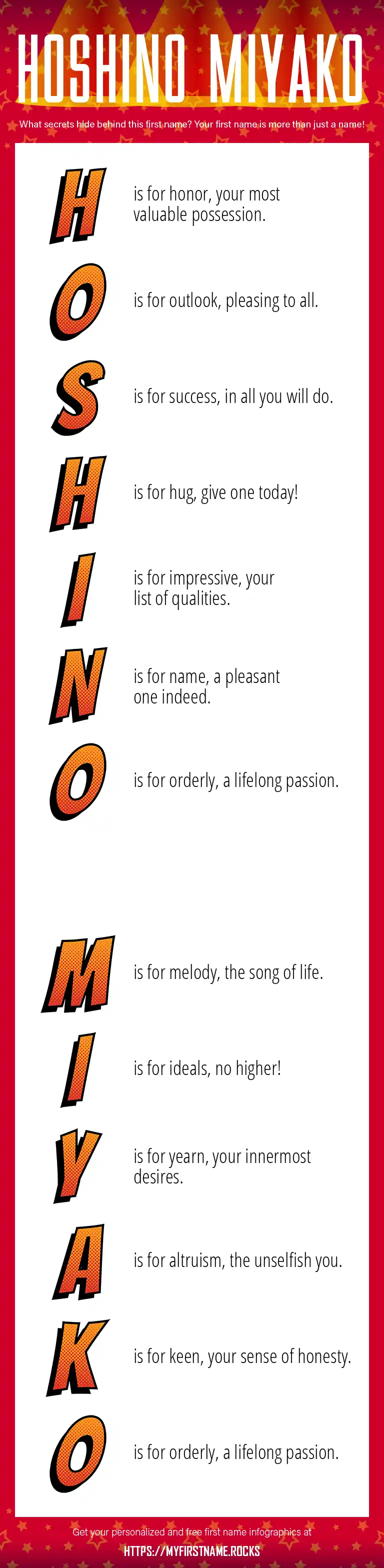 HOSHINO MIYAKO

What secrets hide behind this first name? Your first name is more than just a name!

H is for honor, your most valuable possession.

O is for outlook, pleasing to all.

S is for success, in all you will do.

H is for hug, give one today!

I is for impressive, your list of qualities.

N is for name, a pleasant one indeed.

O is for orderly, a lifelong passion.

M is for melody, the song of life.

I is for ideals, no higher!

Y is for yearn, your innermost desires.

A is for altruism, the unselfish you.

K is for keen, your sense of honesty.

O is for orderly, a lifelong passion.

Get your personalized and free first name infographics at
HTTPS://MYFIRSTNAME.ROCKS