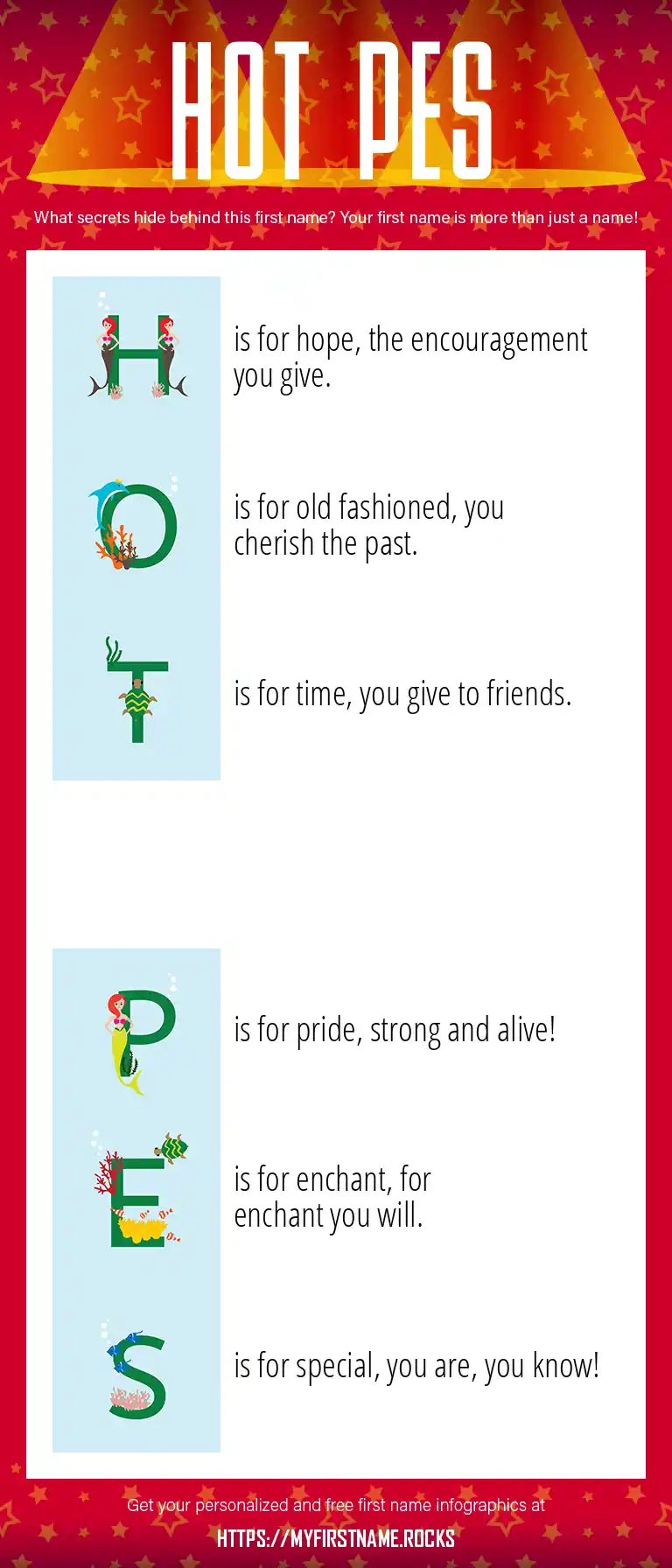 HOT PES

What secrets hide behind this first name? Your first name is more than just a name!

H

is for hope, the encouragement you give.

O

is for old fashioned, you cherish the past.

T

is for time, you give to friends.

P

is for pride, strong and alive!

E

is for enchant, for enchant you will.

S

is for special, you are, you know!

Get your personalized and free first name infographics at

HTTPS://MYFIRSTNAME.ROCKS