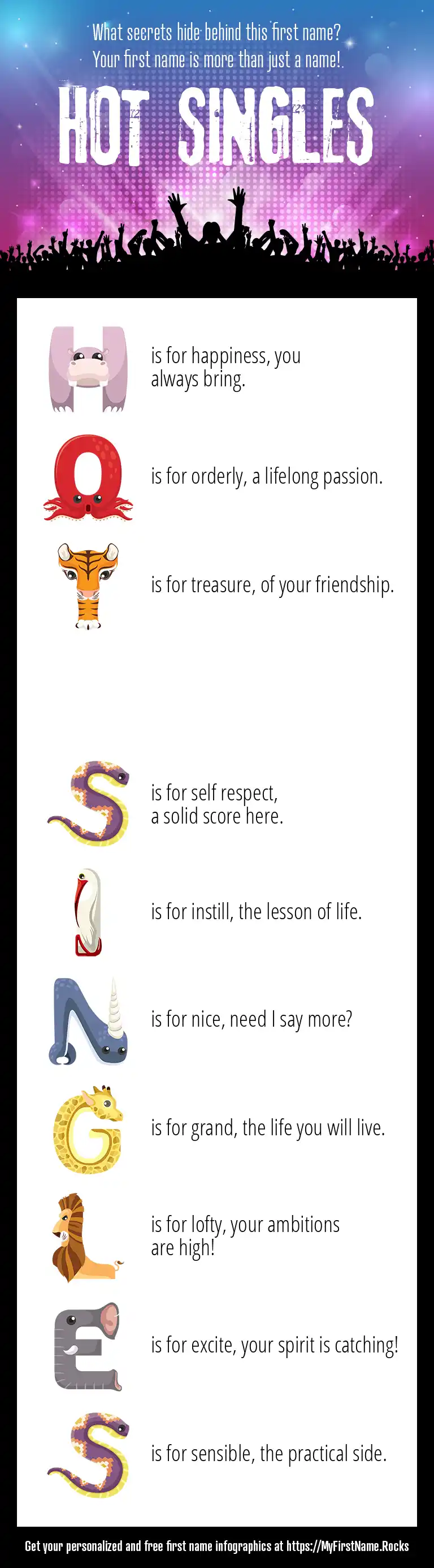 What secrets hide behind this first name?
Your first name is more than just a name!

HOT SINGLES

H is for happiness, you always bring.

O is for orderly, a lifelong passion.

T is for treasure, of your friendship.

S is for self respect, a solid score here.

I is for instill, the lesson of life.

N is for nice, need I say more?

G is for grand, the life you will live.

L is for lofty, your ambitions are high!

E is for excite, your spirit is catching!

S is for sensible, the practical side.

Get your personalized and free first name infographics at https://MyFirstName.Rocks