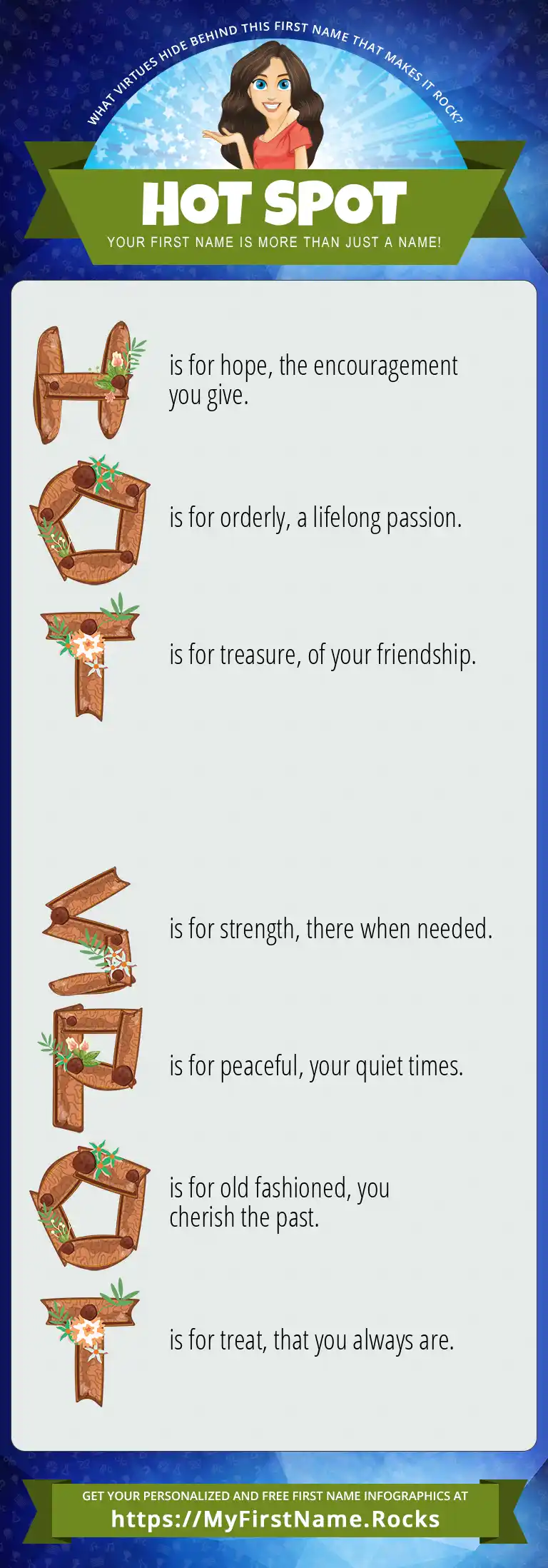 WHAT VIRTUES HIDE BEHIND THIS FIRST NAME THAT MAKES IT ROCK?

HOT SPOT

YOUR FIRST NAME IS MORE THAN JUST A NAME!

H is for hope, the encouragement you give.

O is for orderly, a lifelong passion.

T is for treasure, of your friendship.

S is for strength, there when needed.

P is for peaceful, your quiet times.

O is for old fashioned, you cherish the past.

T is for treat, that you always are.

GET YOUR PERSONALIZED AND FREE FIRST NAME INFOGRAPHICS AT

https://MyFirstName.Rocks