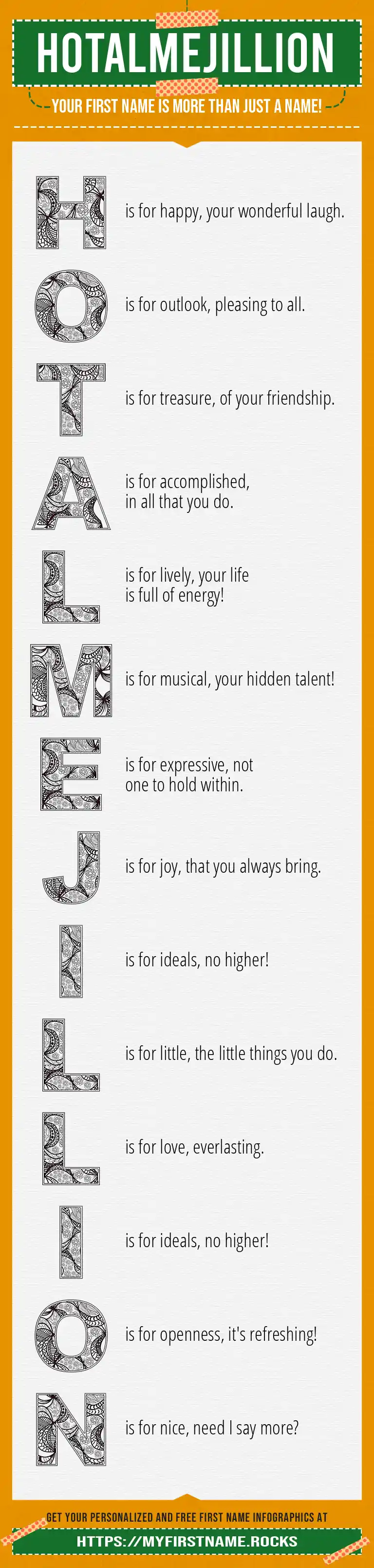 HOTALMEJILLION

YOUR FIRST NAME IS MORE THAN JUST A NAME!

H is for happy, your wonderful laugh.

O is for outlook, pleasing to all.

T is for treasure, of your friendship.

A is for accomplished, in all that you do.

L is for lively, your life is full of energy!

M is for musical, your hidden talent!

E is for expressive, not one to hold within.

J is for joy, that you always bring.

I is for ideals, no higher!

L is for little, the little things you do.

L is for love, everlasting.

I is for ideals, no higher!

O is for openness, it's refreshing!

N is for nice, need I say more?

GET YOUR PERSONALIZED AND FREE FIRST NAME INFOGRAPHICS AT

HTTPS://MYFIRSTNAME.ROCKS