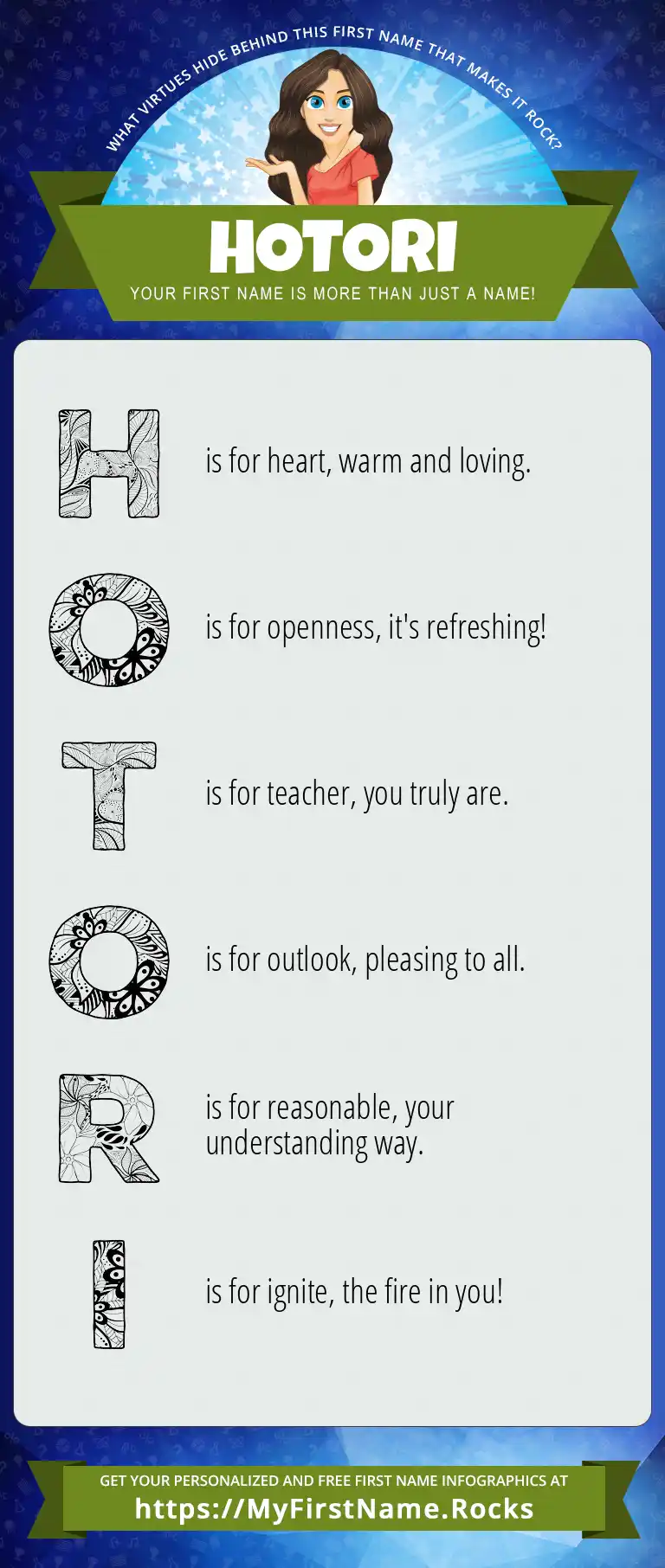 WHAT VIRTUES HIDE BEHIND THIS FIRST NAME THAT MAKES IT ROCK?

HOTORI

YOUR FIRST NAME IS MORE THAN JUST A NAME!

H is for heart, warm and loving.

O is for openness, it's refreshing!

T is for teacher, you truly are.

O is for outlook, pleasing to all.

R is for reasonable, your understanding way.

I is for ignite, the fire in you!

GET YOUR PERSONALIZED AND FREE FIRST NAME INFOGRAPHICS AT

https://MyFirstName.Rocks