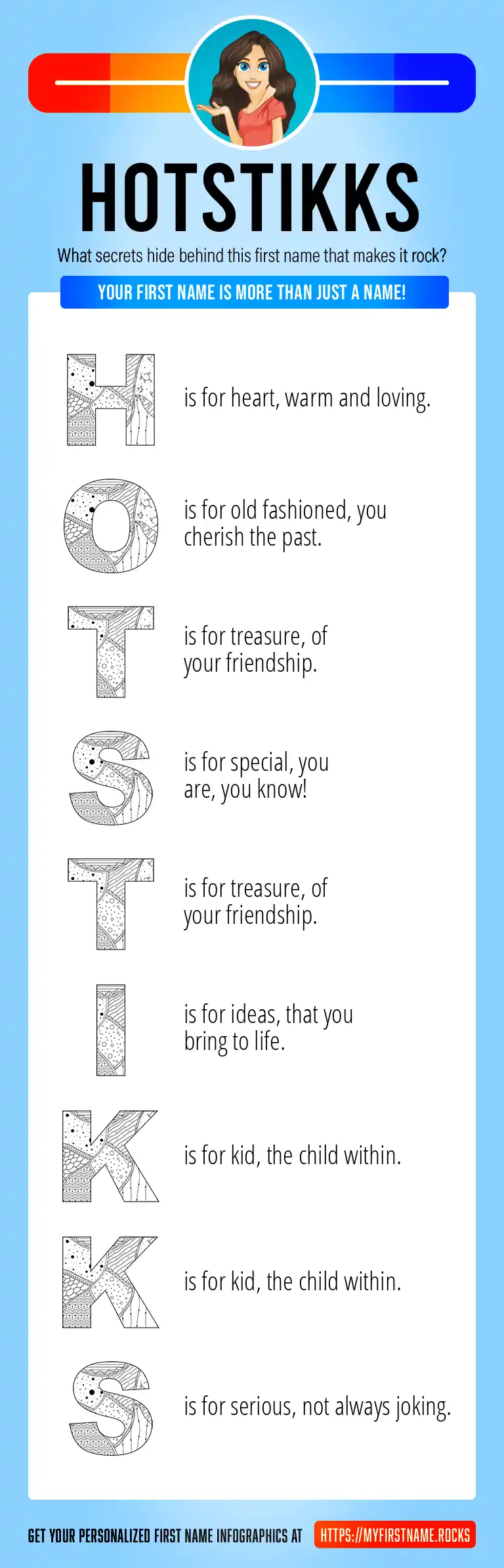 HOTSTIKKS

What secrets hide behind this first name that makes it rock?

YOUR FIRST NAME IS MORE THAN JUST A NAME!

H is for heart, warm and loving.

O is for old fashioned, you cherish the past.

T is for treasure, of your friendship.

S is for special, you are, you know!

T is for treasure, of your friendship.

I is for ideas, that you bring to life.

K is for kid, the child within.

K is for kid, the child within.

S is for serious, not always joking.

GET YOUR PERSONALIZED FIRST NAME INFOGRAPHICS AT HTTPS://MYFIRSTNAME.ROCKS