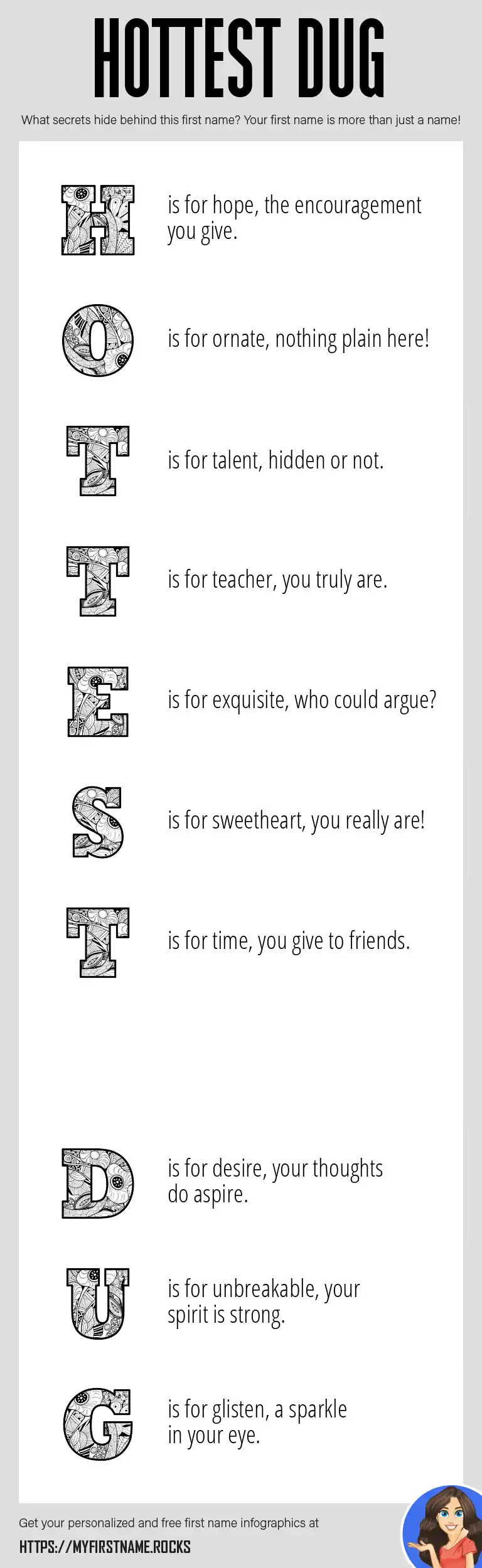 HOTTEST DUG

What secrets hide behind this first name? Your first name is more than just a name!

H is for hope, the encouragement you give.

O is for ornate, nothing plain here!

T is for talent, hidden or not.

T is for teacher, you truly are.

E is for exquisite, who could argue?

S is for sweetheart, you really are!

T is for time, you give to friends.

D is for desire, your thoughts do aspire.

U is for unbreakable, your spirit is strong.

G is for glisten, a sparkle in your eye.

Get your personalized and free first name infographics at

HTTPS://MYFIRSTNAME.ROCKS