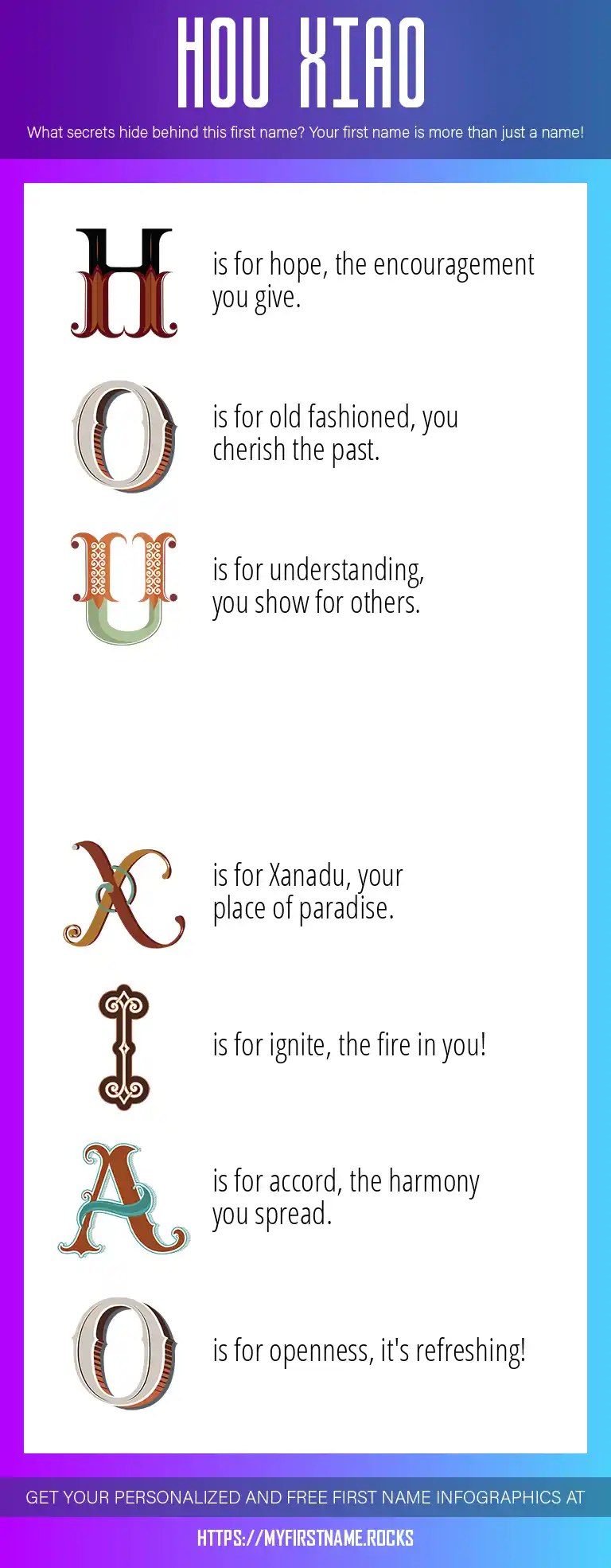 HOU XIAO

What secrets hide behind this first name? Your first name is more than just a name!

H is for hope, the encouragement you give.

O is for old fashioned, you cherish the past.

U is for understanding, you show for others.

X is for Xanadu, your place of paradise.

I is for ignite, the fire in you!

A is for accord, the harmony you spread.

O is for openness, it's refreshing!

GET YOUR PERSONALIZED AND FREE FIRST NAME INFOGRAPHICS AT

HTTPS://MYFIRSTNAME.ROCKS