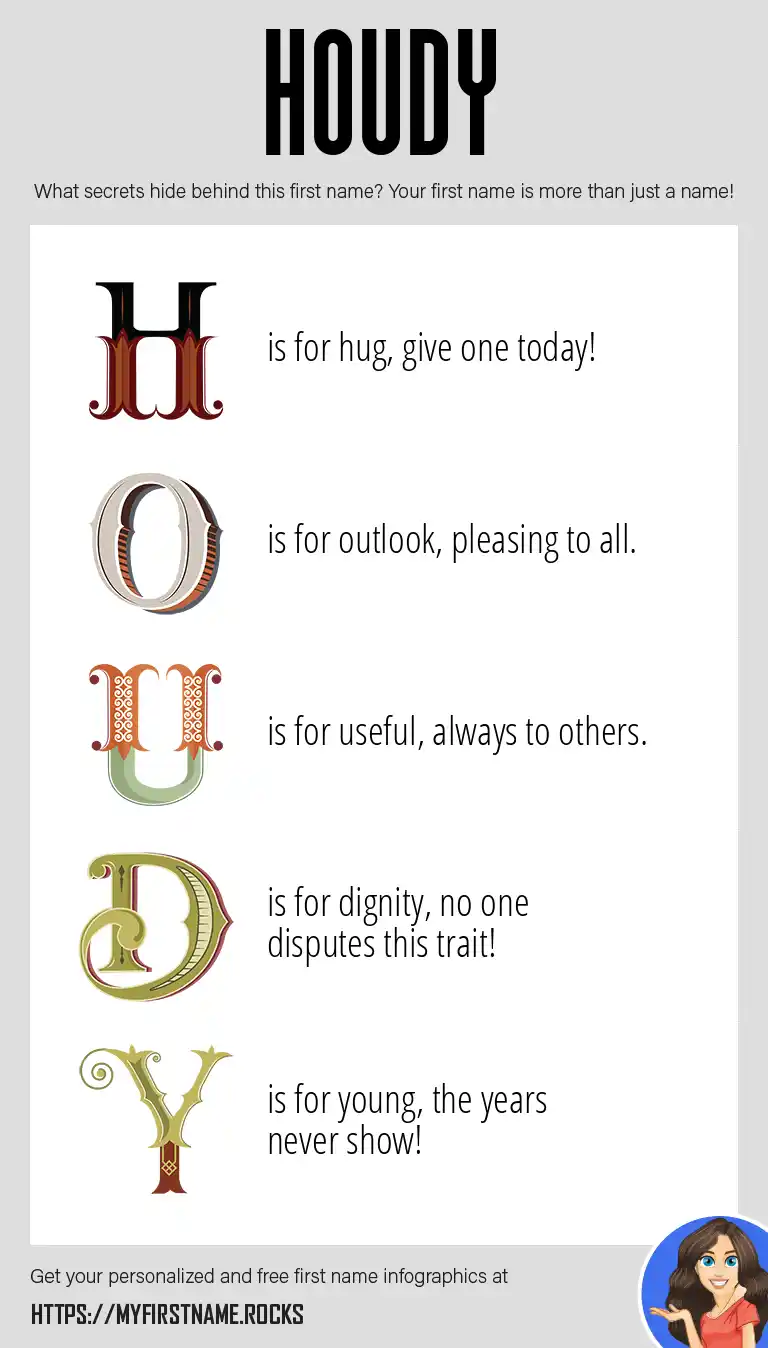 HOUDY

What secrets hide behind this first name? Your first name is more than just a name!

H is for hug, give one today!

O is for outlook, pleasing to all.

U is for useful, always to others.

D is for dignity, no one disputes this trait!

Y is for young, the years never show!

Get your personalized and free first name infographics at

HTTPS://MYFIRSTNAME.ROCKS