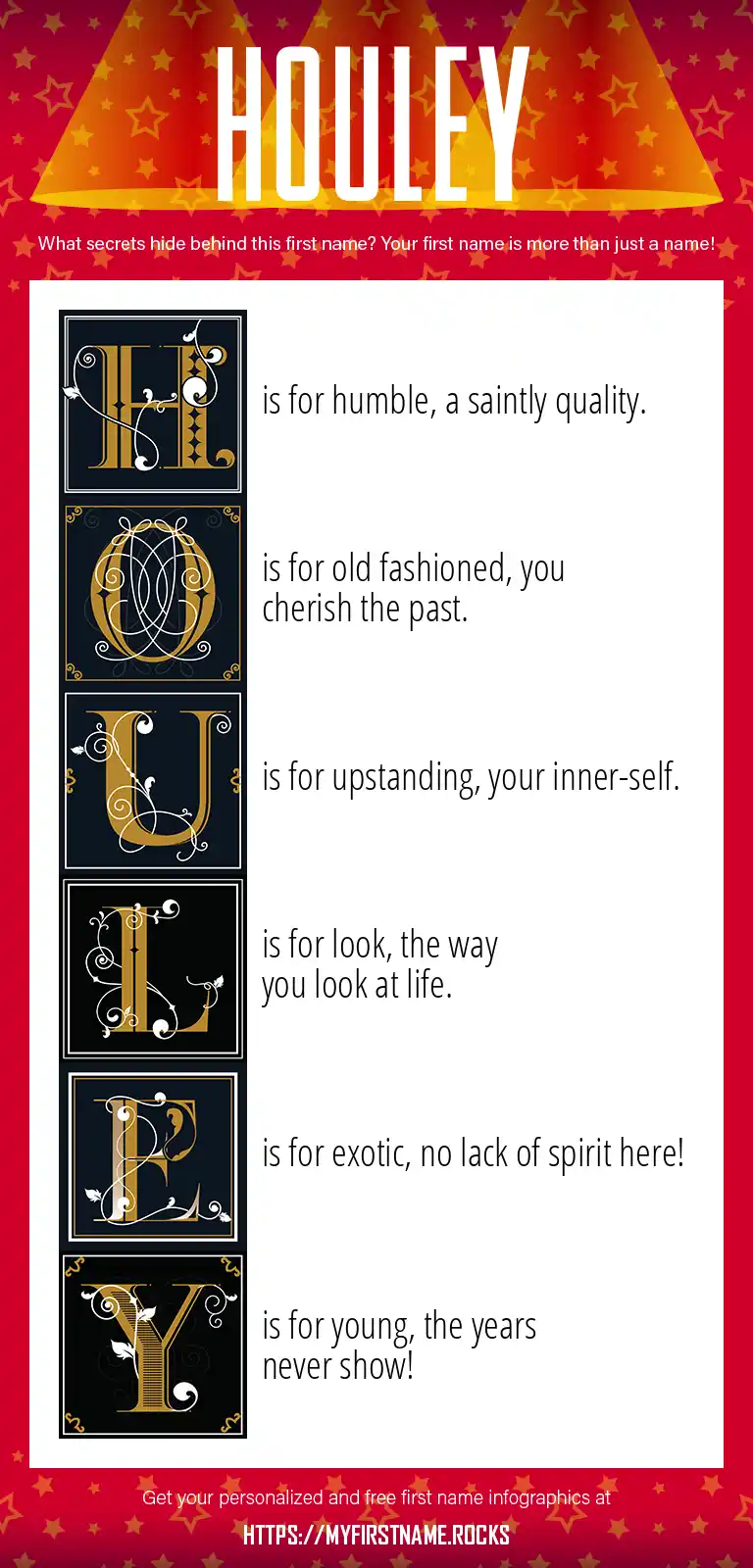 HOULEY

What secrets hide behind this first name? Your first name is more than just a name!

H is for humble, a saintly quality.

O is for old fashioned, you cherish the past.

U is for upstanding, your inner-self.

L is for look, the way you look at life.

E is for exotic, no lack of spirit here!

Y is for young, the years never show!

Get your personalized and free first name infographics at

HTTPS://MYFIRSTNAME.ROCKS