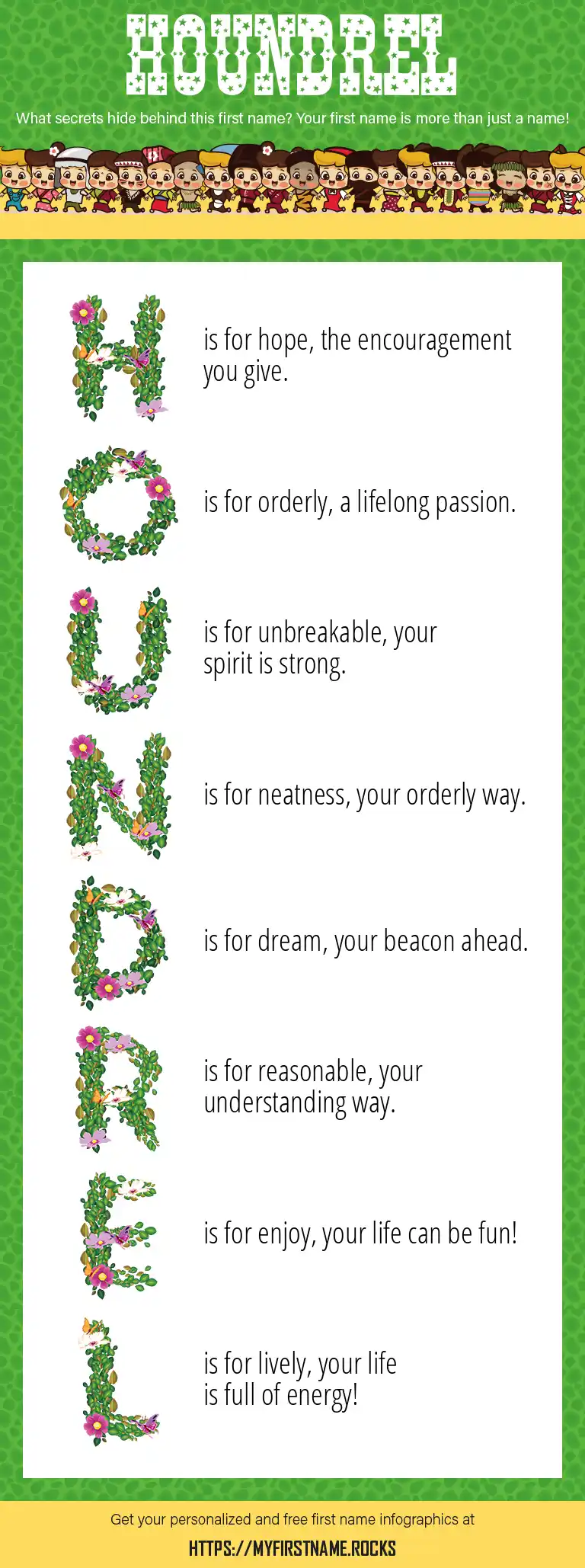 HOUNDREL

What secrets hide behind this first name? Your first name is more than just a name!

H is for hope, the encouragement you give.

O is for orderly, a lifelong passion.

U is for unbreakable, your spirit is strong.

N is for neatness, your orderly way.

D is for dream, your beacon ahead.

R is for reasonable, your understanding way.

E is for enjoy, your life can be fun!

L is for lively, your life is full of energy!

Get your personalized and free first name infographics at

HTTPS://MYFIRSTNAME.ROCKS