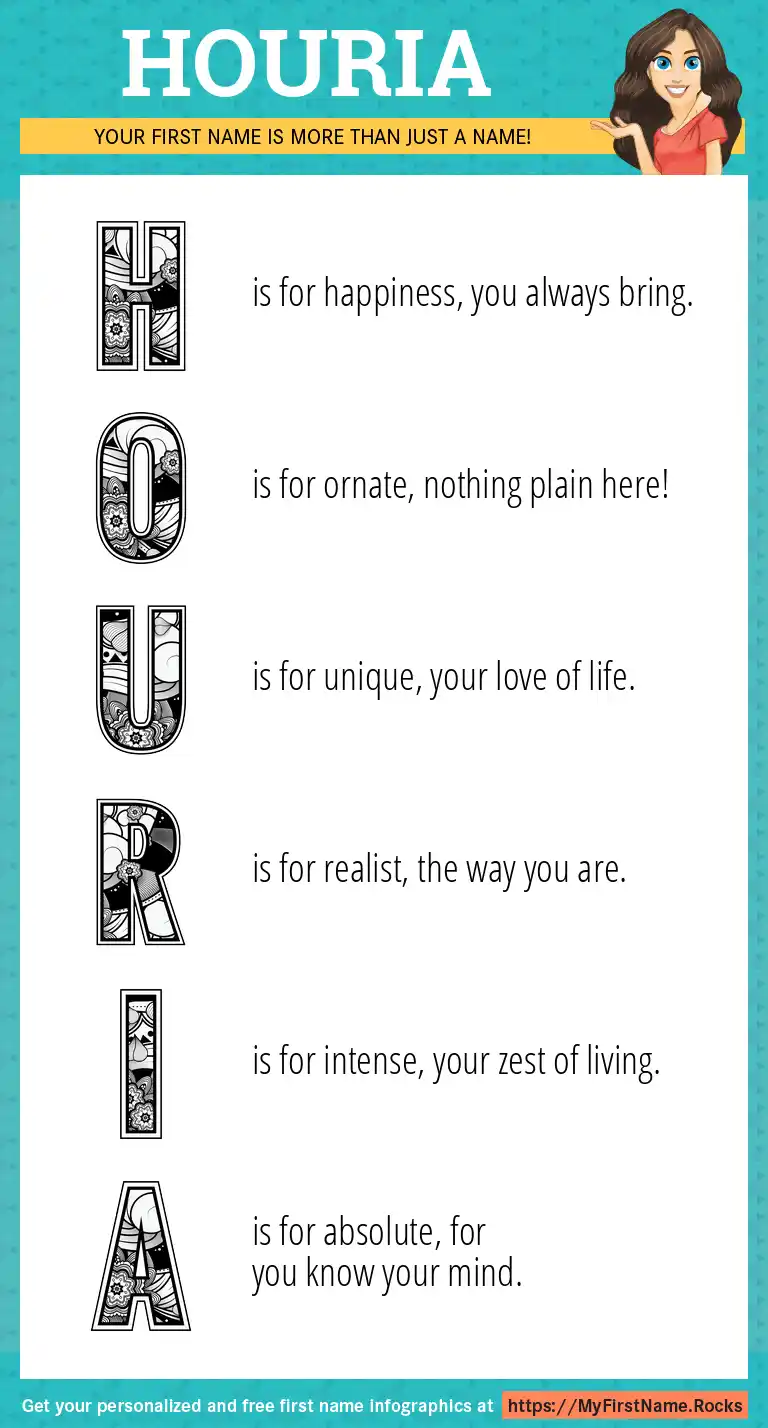 HOURIA

YOUR FIRST NAME IS MORE THAN JUST A NAME!

H is for happiness, you always bring.

O is for ornate, nothing plain here!

U is for unique, your love of life.

R is for realist, the way you are.

I is for intense, your zest of living.

A is for absolute, for you know your mind.

Get your personalized and free first name infographics at https://MyFirstName.Rocks