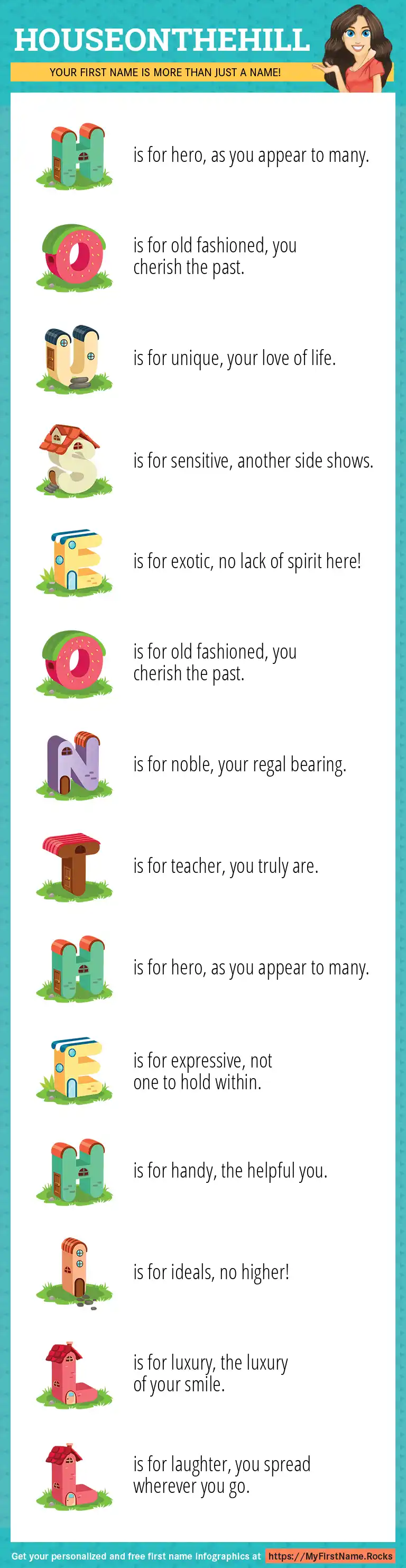 HOUSEONTHEHILL

YOUR FIRST NAME IS MORE THAN JUST A NAME!

H is for hero, as you appear to many.

O is for old fashioned, you cherish the past.

U is for unique, your love of life.

S is for sensitive, another side shows.

E is for exotic, no lack of spirit here!

O is for old fashioned, you cherish the past.

N is for noble, your regal bearing.

T is for teacher, you truly are.

H is for hero, as you appear to many.

E is for expressive, not one to hold within.

H is for handy, the helpful you.

I is for ideals, no higher!

L is for luxury, the luxury of your smile.

L is for laughter, you spread wherever you go.

Get your personalized and free first name infographics at https://MyFirstName.Rocks