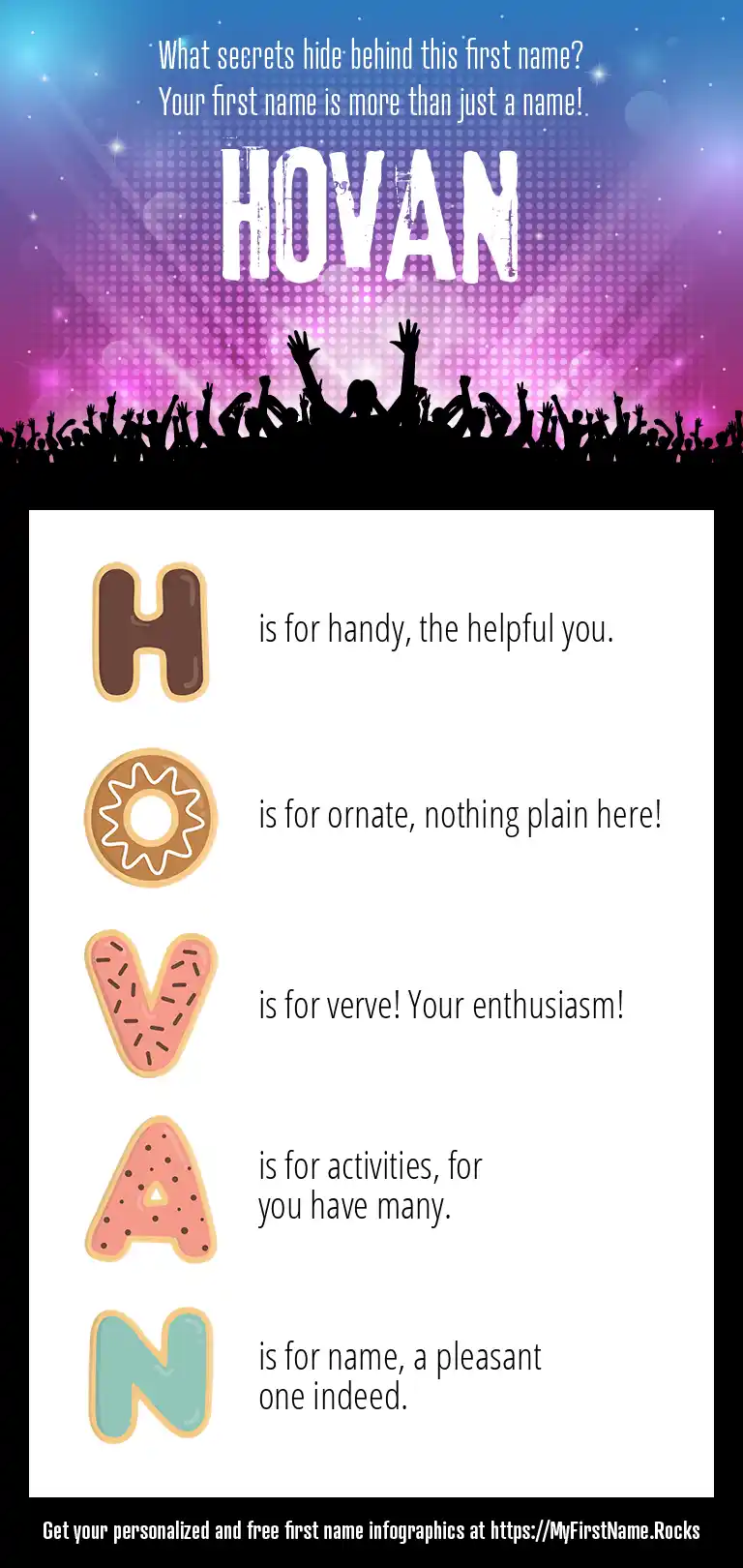 What secrets hide behind this first name?
Your first name is more than just a name!

HOVAN

H is for handy, the helpful you.

O is for ornate, nothing plain here!

V is for verve! Your enthusiasm!

A is for activities, for you have many.

N is for name, a pleasant one indeed.

Get your personalized and free first name infographics at https://MyFirstName.Rocks