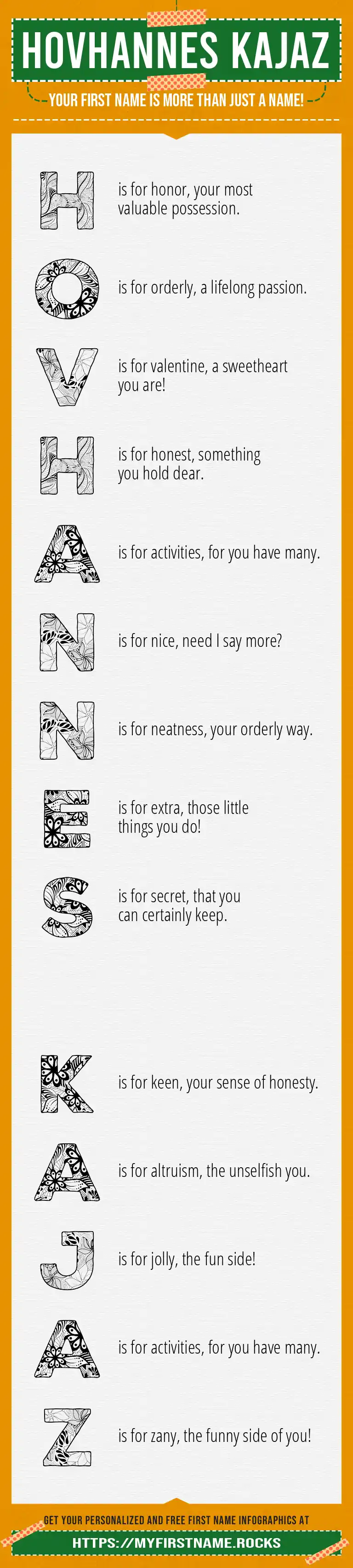 HOVHANNES KAJAZ

YOUR FIRST NAME IS MORE THAN JUST A NAME!

H is for honor, your most valuable possession.

O is for orderly, a lifelong passion.

V is for valentine, a sweetheart you are!

H is for honest, something you hold dear.

A is for activities, for you have many.

N is for nice, need I say more?

N is for neatness, your orderly way.

E is for extra, those little things you do!

S is for secret, that you can certainly keep.

K is for keen, your sense of honesty.

A is for altruism, the unselfish you.

J is for jolly, the fun side!

A is for activities, for you have many.

Z is for zany, the funny side of you!

GET YOUR PERSONALIZED AND FREE FIRST NAME INFOGRAPHICS AT

HTTPS://MYFIRSTNAME.ROCKS