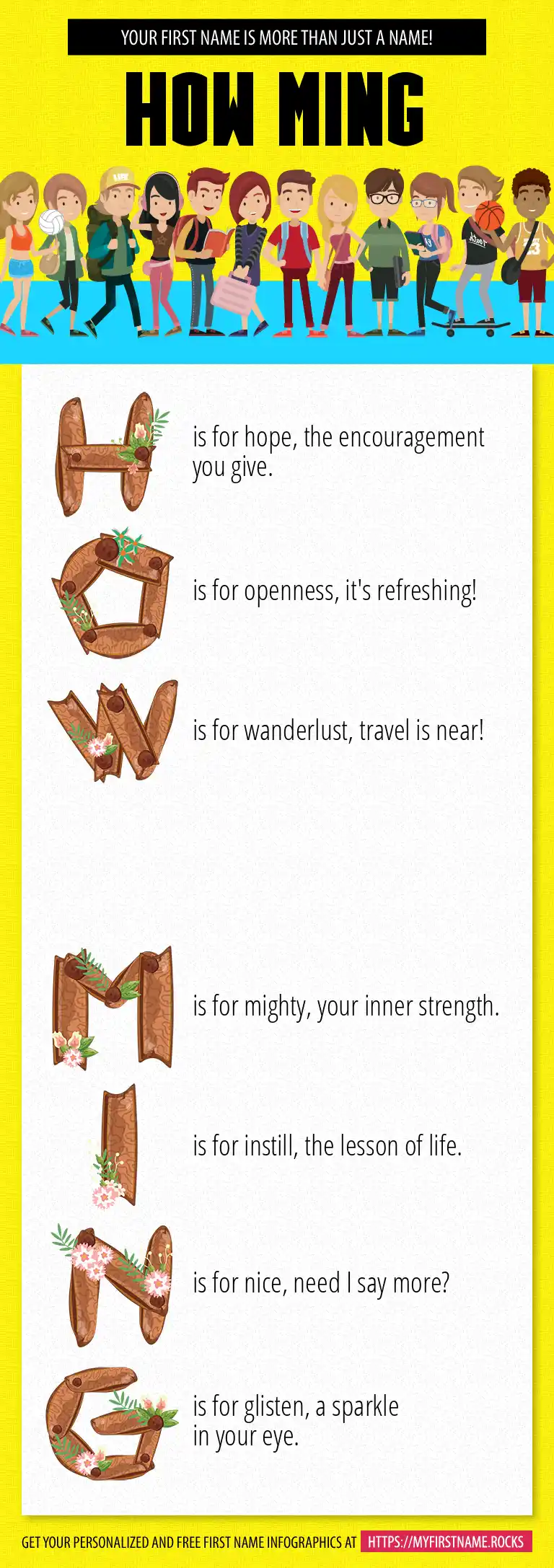 YOUR FIRST NAME IS MORE THAN JUST A NAME!

HOW MING

H is for hope, the encouragement you give.

O is for openness, it's refreshing!

W is for wanderlust, travel is near!

M is for mighty, your inner strength.

I is for instill, the lesson of life.

N is for nice, need I say more?

G is for glisten, a sparkle in your eye.

GET YOUR PERSONALIZED AND FREE FIRST NAME INFOGRAPHICS AT HTTPS://MYFIRSTNAME.ROCKS