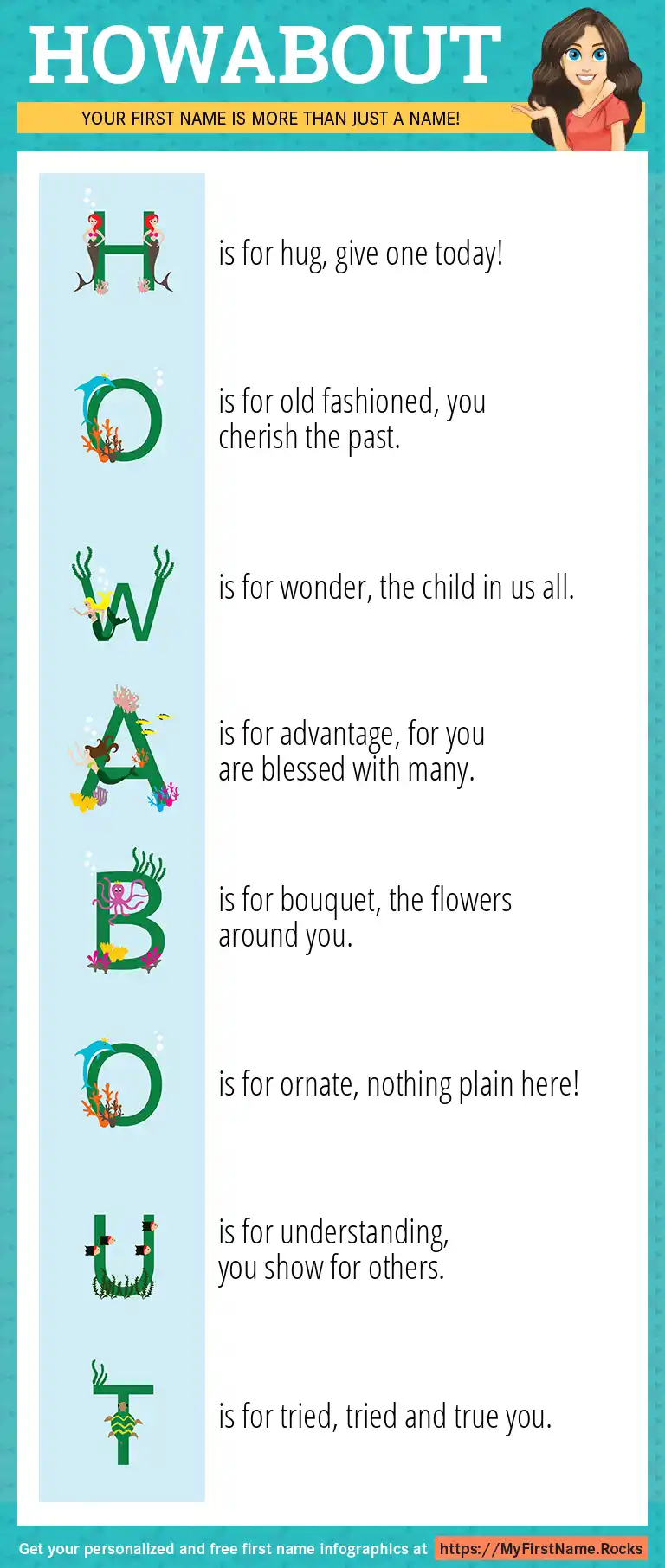 HOWABOUT

YOUR FIRST NAME IS MORE THAN JUST A NAME!

H is for hug, give one today!

O is for old fashioned, you cherish the past.

W is for wonder, the child in us all.

A is for advantage, for you are blessed with many.

B is for bouquet, the flowers around you.

O is for ornate, nothing plain here!

U is for understanding, you show for others.

T is for tried, tried and true you.

Get your personalized and free first name infographics at https://MyFirstName.Rocks