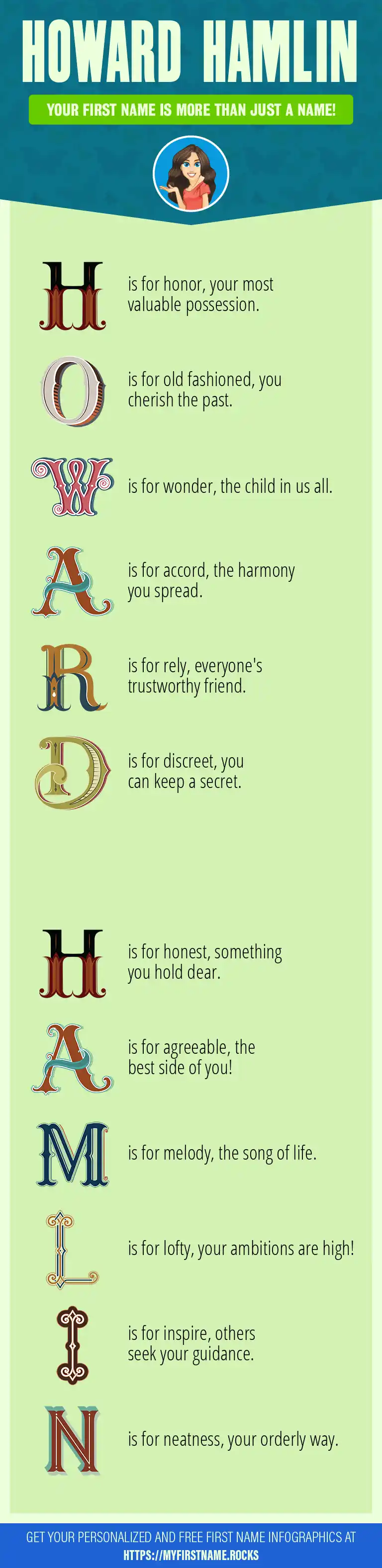 HOWARD HAMLIN

YOUR FIRST NAME IS MORE THAN JUST A NAME!

H is for honor, your most valuable possession.

O is for old fashioned, you cherish the past.

W is for wonder, the child in us all.

A is for accord, the harmony you spread.

R is for rely, everyone's trustworthy friend.

D is for discreet, you can keep a secret.

H is for honest, something you hold dear.

A is for agreeable, the best side of you!

M is for melody, the song of life.

L is for lofty, your ambitions are high!

I is for inspire, others seek your guidance.

N is for neatness, your orderly way.

GET YOUR PERSONALIZED AND FREE FIRST NAME INFOGRAPHICS AT HTTPS://MYFIRSTNAME.ROCKS