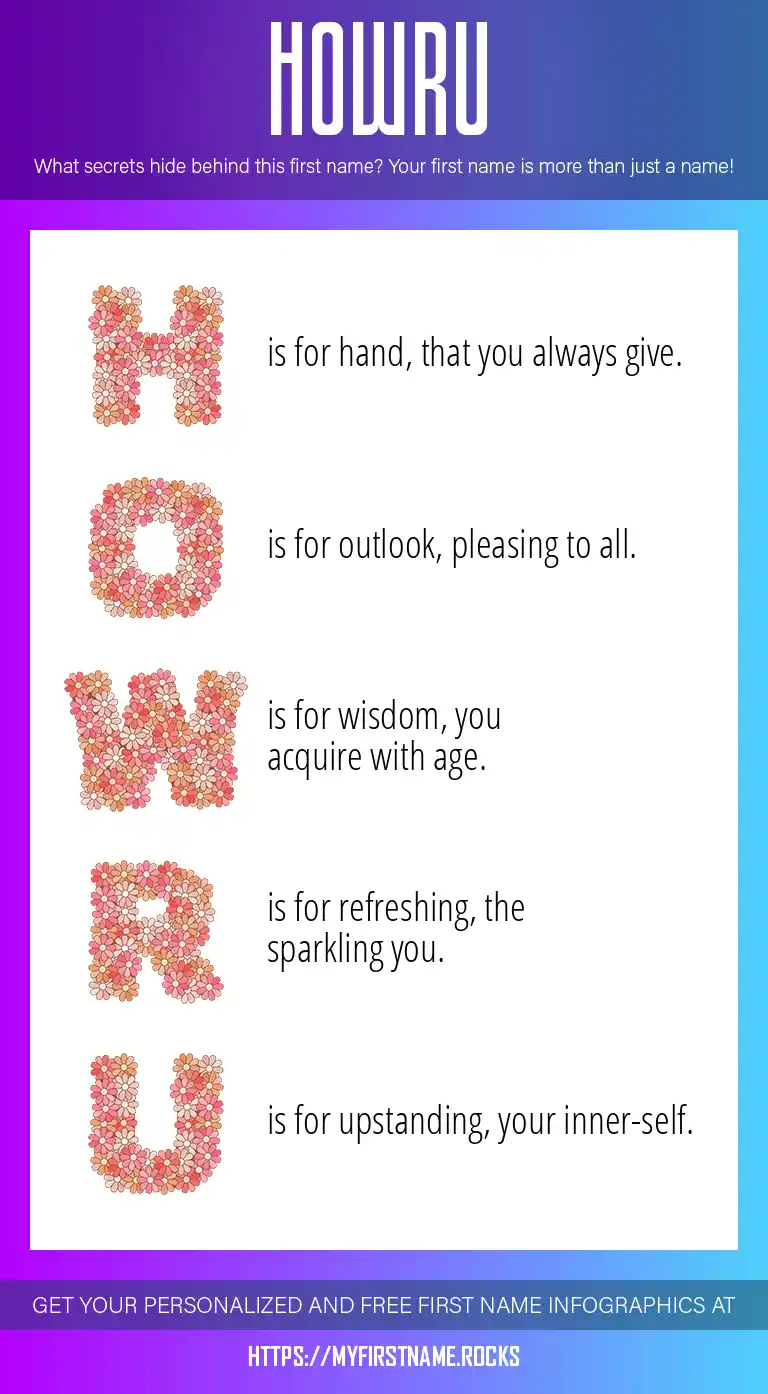 HOWRU

What secrets hide behind this first name? Your first name is more than just a name!

H is for hand, that you always give.

O is for outlook, pleasing to all.

W is for wisdom, you acquire with age.

R is for refreshing, the sparkling you.

U is for upstanding, your inner-self.

GET YOUR PERSONALIZED AND FREE FIRST NAME INFOGRAPHICS AT

HTTPS://MYFIRSTNAME.ROCKS