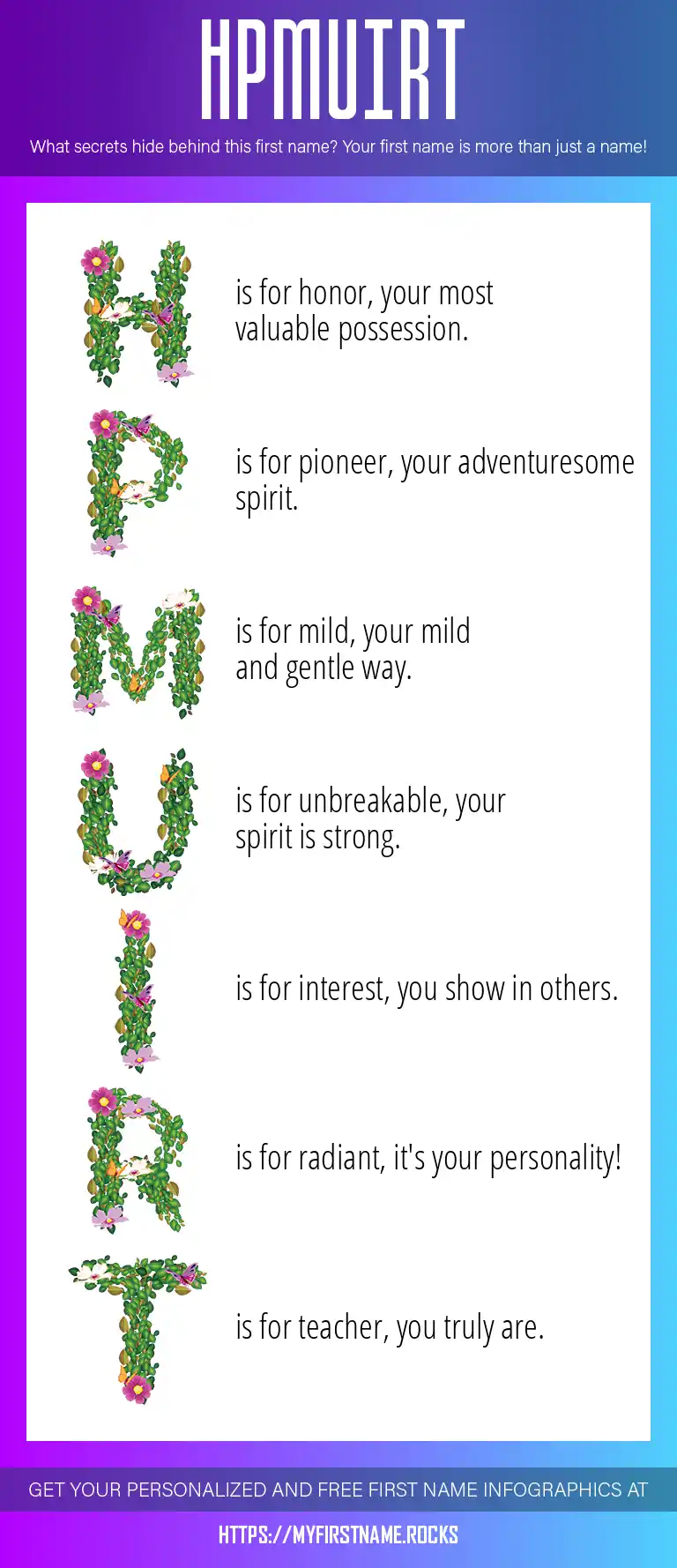 HPMUIRT

What secrets hide behind this first name? Your first name is more than just a name!

H is for honor, your most valuable possession.

P is for pioneer, your adventuresome spirit.

M is for mild, your mild and gentle way.

U is for unbreakable, your spirit is strong.

I is for interest, you show in others.

R is for radiant, it's your personality!

T is for teacher, you truly are.

GET YOUR PERSONALIZED AND FREE FIRST NAME INFOGRAPHICS AT

HTTPS://MYFIRSTNAME.ROCKS