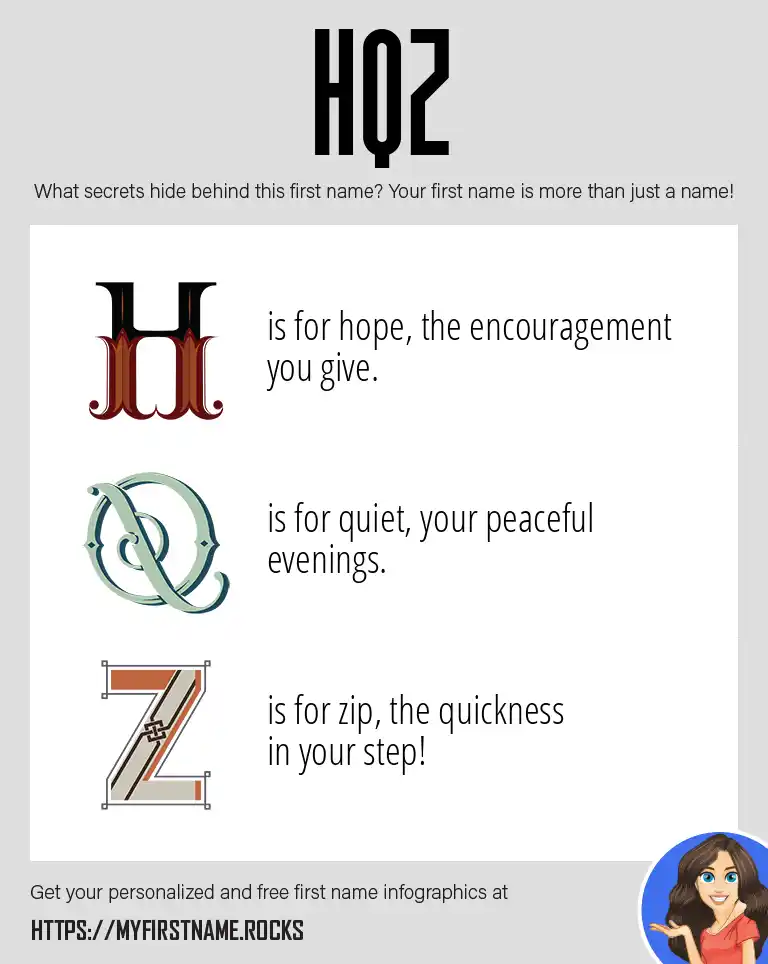 HQZ

What secrets hide behind this first name? Your first name is more than just a name!

H is for hope, the encouragement you give.

Q is for quiet, your peaceful evenings.

Z is for zip, the quickness in your step!

Get your personalized and free first name infographics at

HTTPS://MYFIRSTNAME.ROCKS