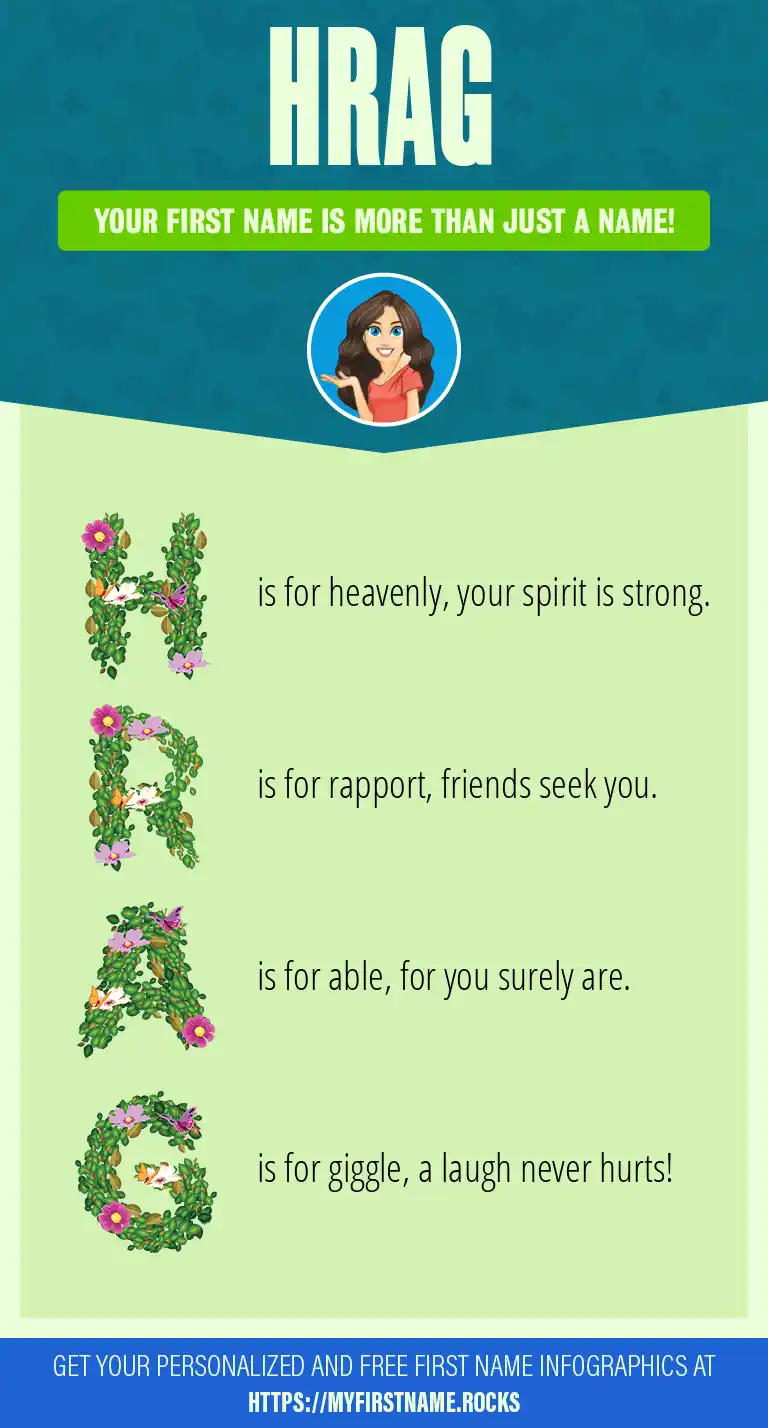 HRAG

YOUR FIRST NAME IS MORE THAN JUST A NAME!

H is for heavenly, your spirit is strong.

R is for rapport, friends seek you.

A is for able, for you surely are.

G is for giggle, a laugh never hurts!

GET YOUR PERSONALIZED AND FREE FIRST NAME INFOGRAPHICS AT
HTTPS://MYFIRSTNAME.ROCKS