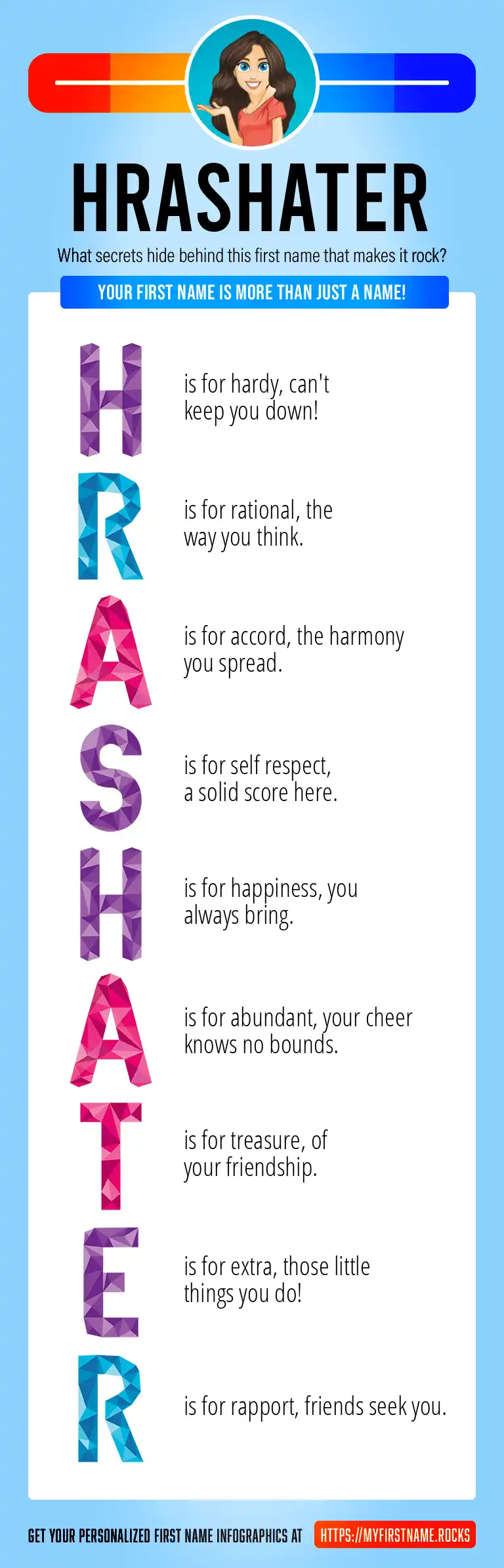 HRASHATER

What secrets hide behind this first name that makes it rock?

YOUR FIRST NAME IS MORE THAN JUST A NAME!

H is for hardy, can't keep you down!

R is for rational, the way you think.

A is for accord, the harmony you spread.

S is for self respect, a solid score here.

H is for happiness, you always bring.

A is for abundant, your cheer knows no bounds.

T is for treasure, of your friendship.

E is for extra, those little things you do!

R is for rapport, friends seek you.

GET YOUR PERSONALIZED FIRST NAME INFOGRAPHICS AT HTTPS://MYFIRSTNAME.ROCKS