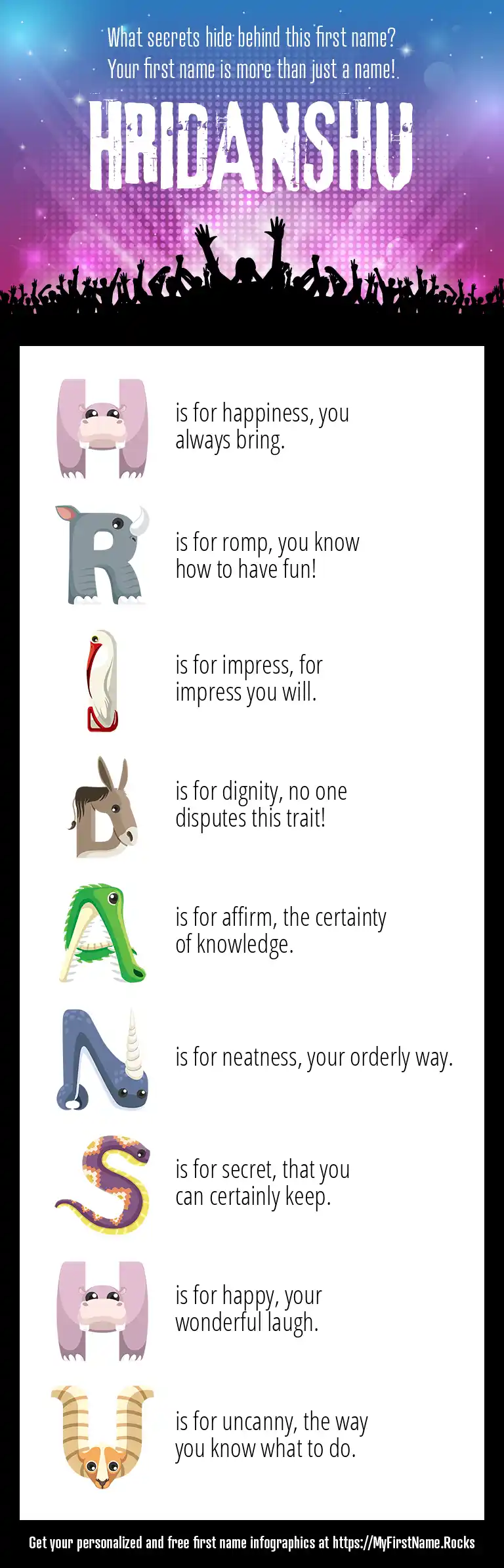 What secrets hide behind this first name?
Your first name is more than just a name!

HRIDANSHU

H is for happiness, you always bring.

R is for romp, you know how to have fun!

I is for impress, for impress you will.

D is for dignity, no one disputes this trait!

A is for affirm, the certainty of knowledge.

N is for neatness, your orderly way.

S is for secret, that you can certainly keep.

H is for happy, your wonderful laugh.

U is for uncanny, the way you know what to do.

Get your personalized and free first name infographics at https://MyFirstName.Rocks