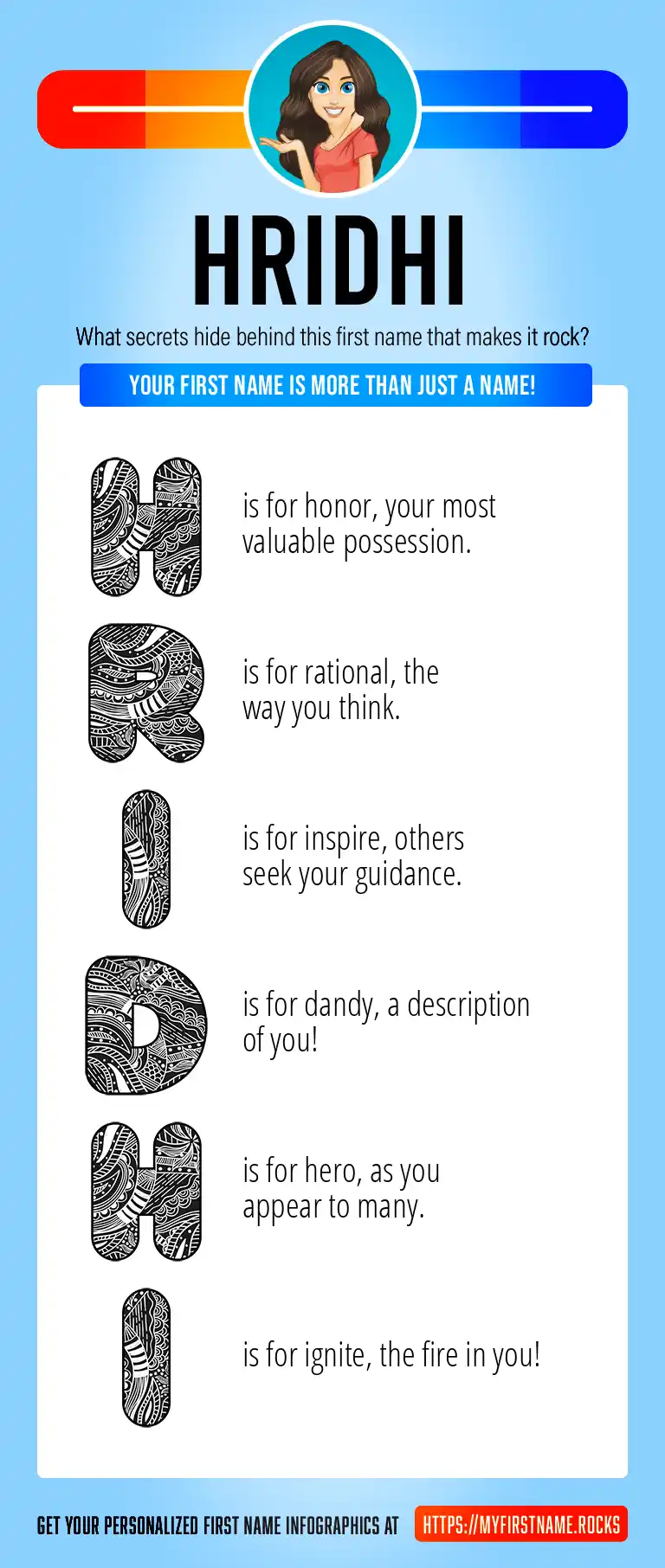 HRIDHI

What secrets hide behind this first name that makes it rock?

YOUR FIRST NAME IS MORE THAN JUST A NAME!

H is for honor, your most valuable possession.

R is for rational, the way you think.

I is for inspire, others seek your guidance.

D is for dandy, a description of you!

H is for hero, as you appear to many.

I is for ignite, the fire in you!

GET YOUR PERSONALIZED FIRST NAME INFOGRAPHICS AT HTTPS://MYFIRSTNAME.ROCKS