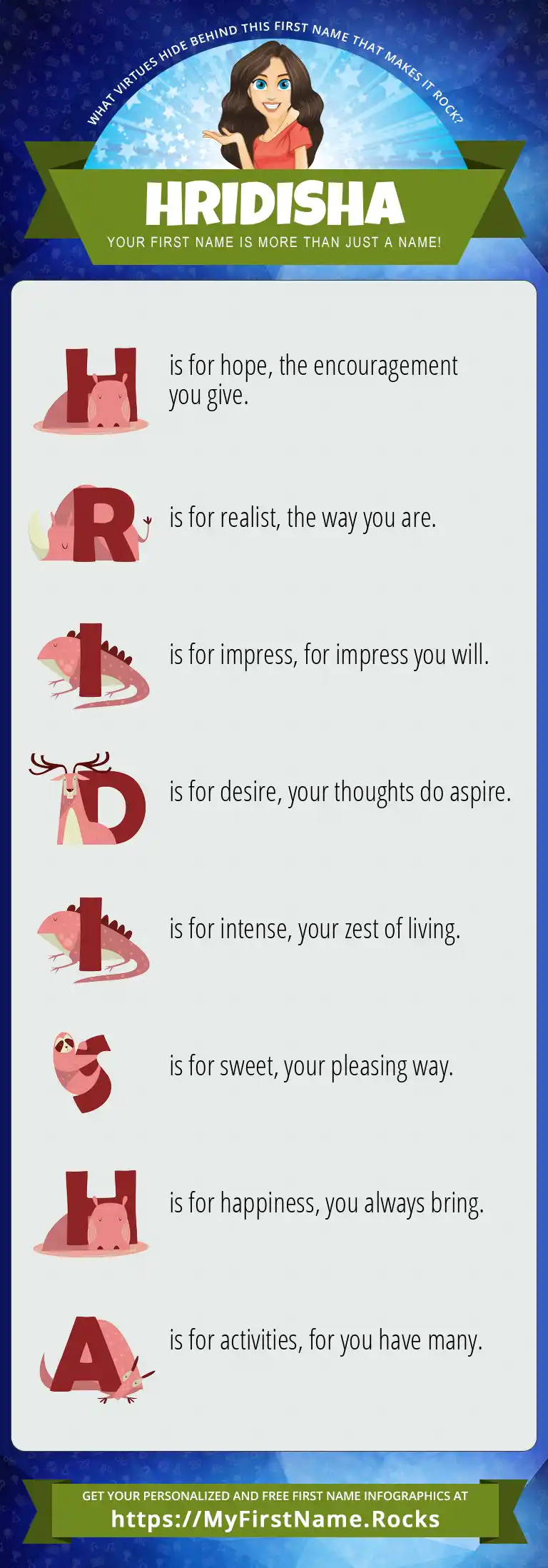 WHAT VIRTUES HIDE BEHIND THIS FIRST NAME THAT MAKES IT ROCK?

HRIDISHA

YOUR FIRST NAME IS MORE THAN JUST A NAME!

H is for hope, the encouragement you give.

R is for realist, the way you are.

I is for impress, for impress you will.

D is for desire, your thoughts do aspire.

I is for intense, your zest of living.

S is for sweet, your pleasing way.

H is for happiness, you always bring.

A is for activities, for you have many.

GET YOUR PERSONALIZED AND FREE FIRST NAME INFOGRAPHICS AT
https://MyFirstName.Rocks