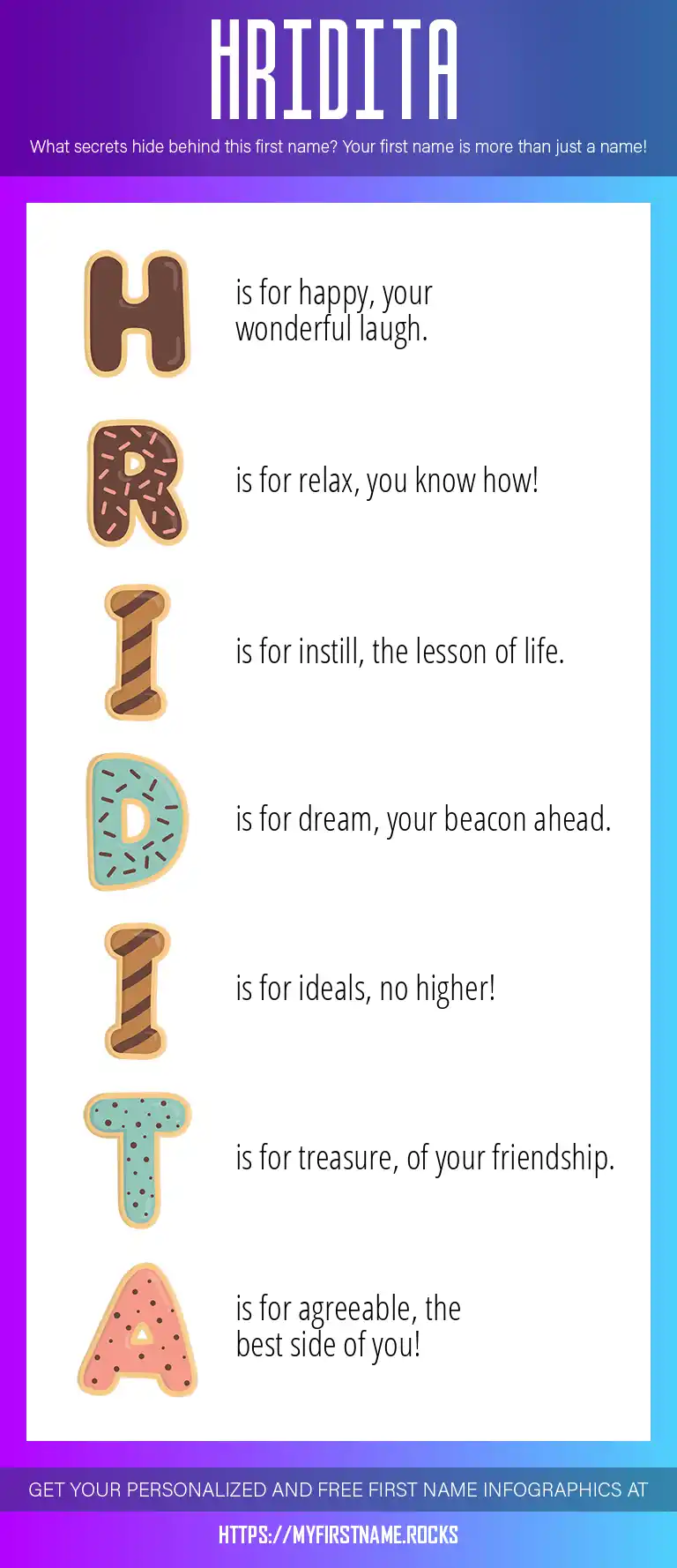 HRIDITA

What secrets hide behind this first name? Your first name is more than just a name!

H is for happy, your wonderful laugh.

R is for relax, you know how!

I is for instill, the lesson of life.

D is for dream, your beacon ahead.

I is for ideals, no higher!

T is for treasure, of your friendship.

A is for agreeable, the best side of you!

GET YOUR PERSONALIZED AND FREE FIRST NAME INFOGRAPHICS AT

HTTPS://MYFIRSTNAME.ROCKS