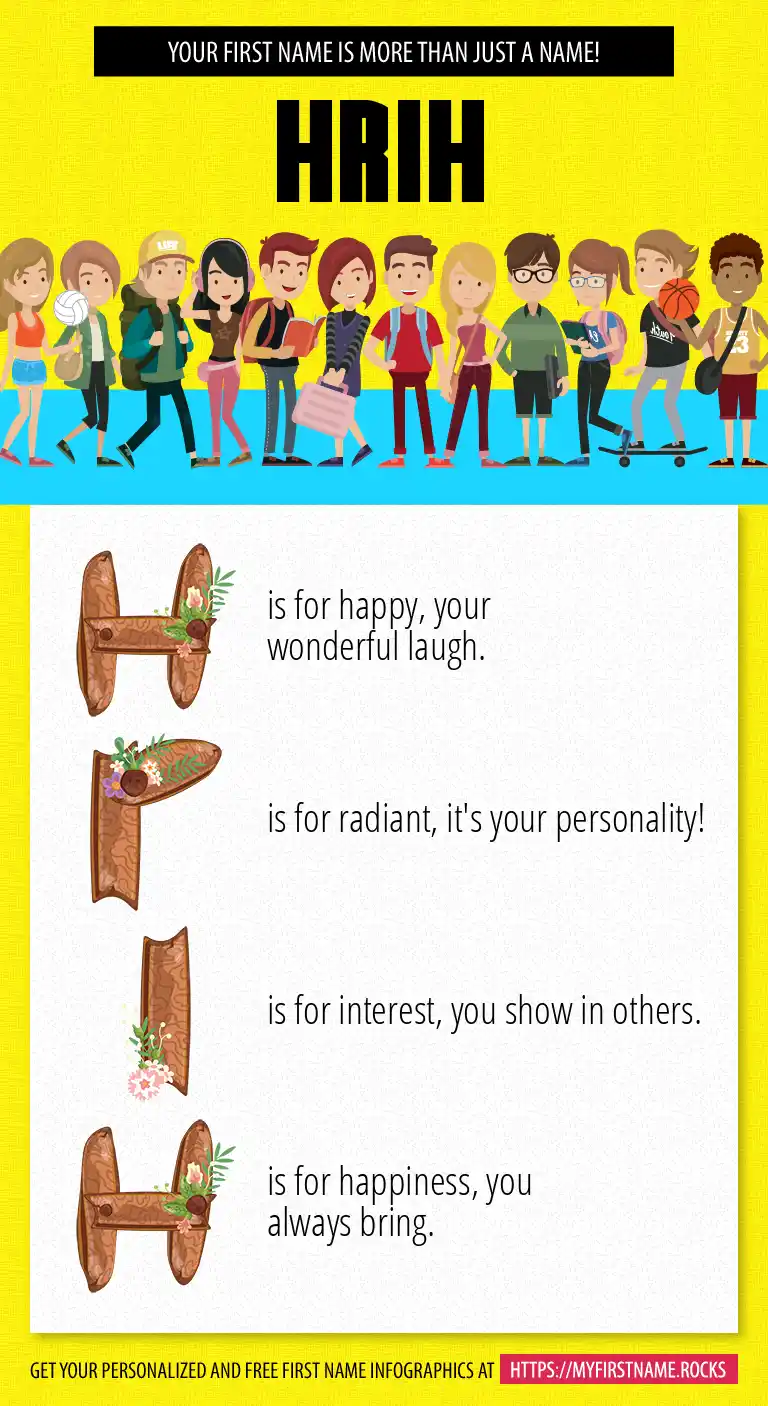 YOUR FIRST NAME IS MORE THAN JUST A NAME!

HRIH

H is for happy, your wonderful laugh.

R is for radiant, it's your personality!

I is for interest, you show in others.

H is for happiness, you always bring.

GET YOUR PERSONALIZED AND FREE FIRST NAME INFOGRAPHICS AT HTTPS://MYFIRSTNAME.ROCKS