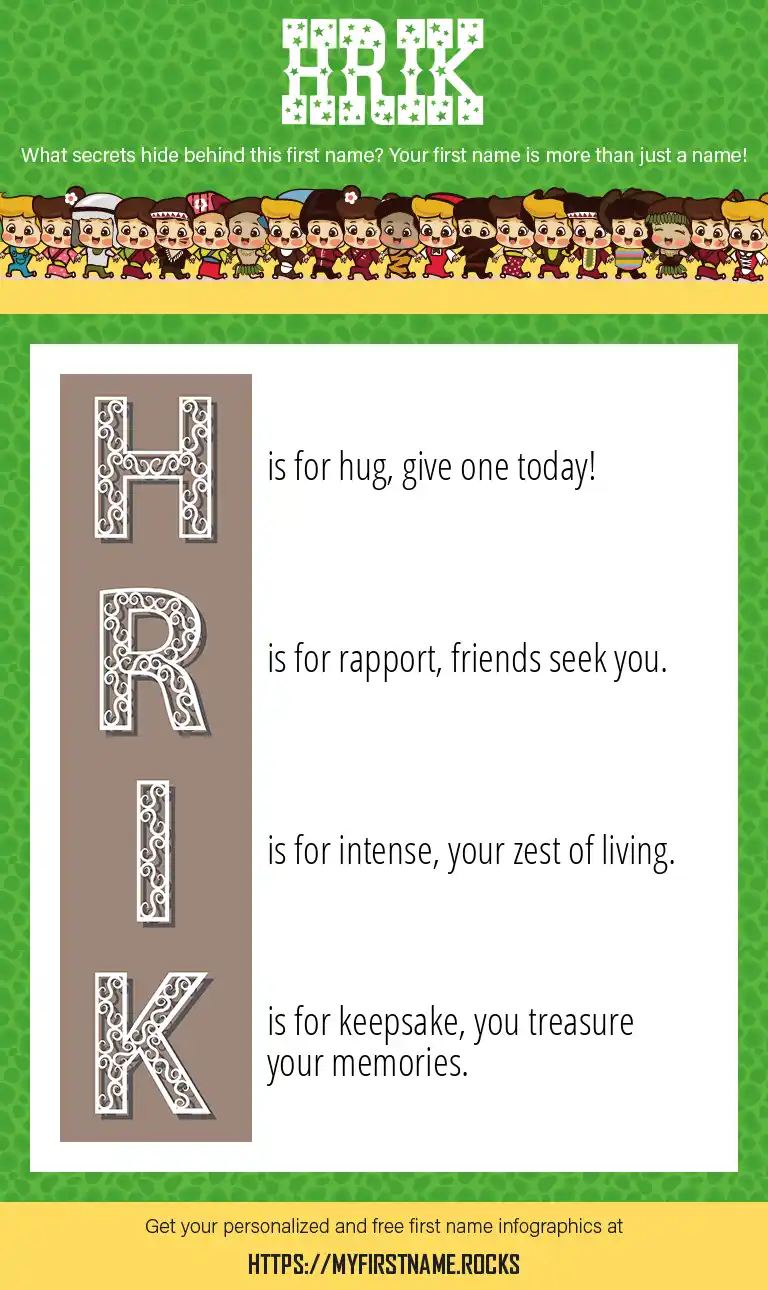 HRIK

What secrets hide behind this first name? Your first name is more than just a name!

H is for hug, give one today!

R is for rapport, friends seek you.

I is for intense, your zest of living.

K is for keepsake, you treasure your memories.

Get your personalized and free first name infographics at

HTTPS://MYFIRSTNAME.ROCKS