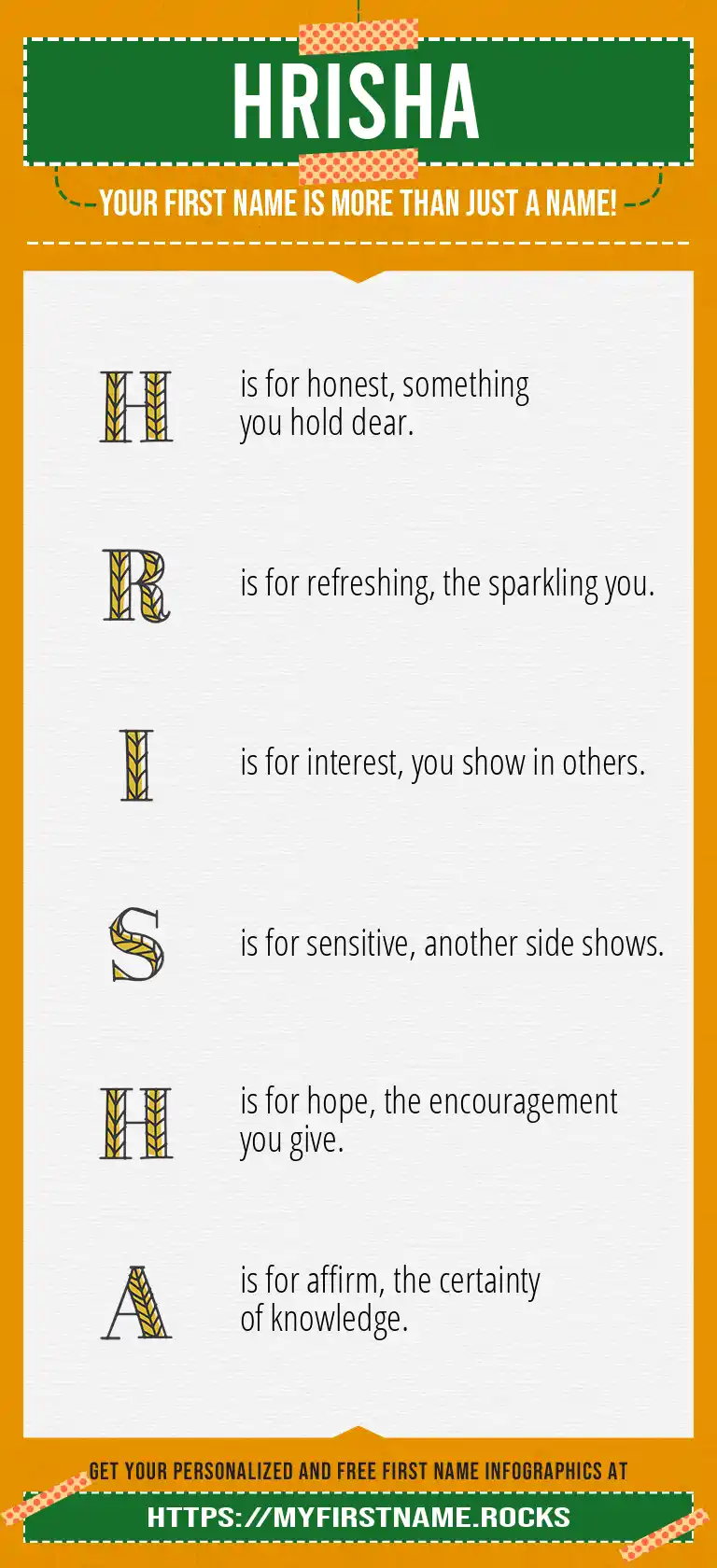 HRISHA

YOUR FIRST NAME IS MORE THAN JUST A NAME!

H is for honest, something you hold dear.

R is for refreshing, the sparkling you.

I is for interest, you show in others.

S is for sensitive, another side shows.

H is for hope, the encouragement you give.

A is for affirm, the certainty of knowledge.

GET YOUR PERSONALIZED AND FREE FIRST NAME INFOGRAPHICS AT

HTTPS://MYFIRSTNAME.ROCKS