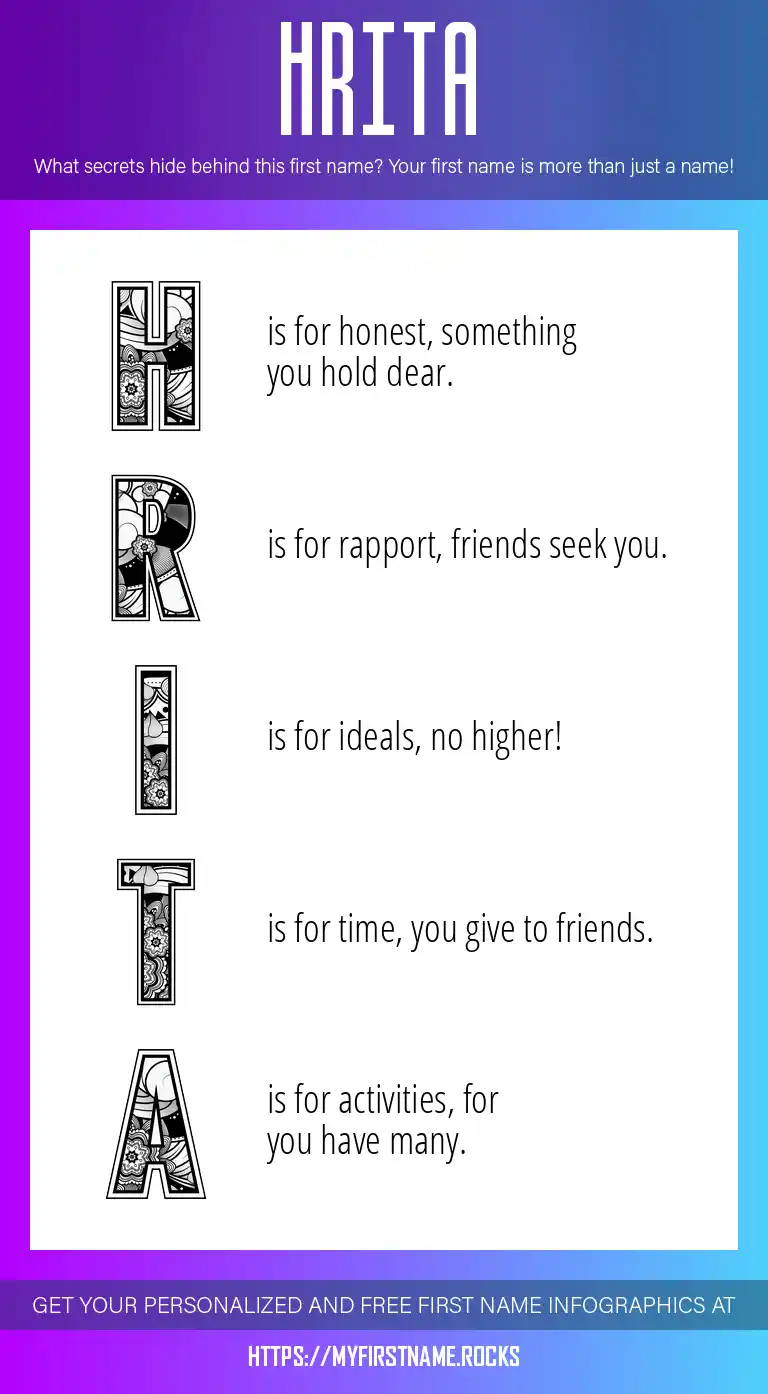 HRITA

What secrets hide behind this first name? Your first name is more than just a name!

H is for honest, something you hold dear.

R is for rapport, friends seek you.

I is for ideals, no higher!

T is for time, you give to friends.

A is for activities, for you have many.

GET YOUR PERSONALIZED AND FREE FIRST NAME INFOGRAPHICS AT

HTTPS://MYFIRSTNAME.ROCKS