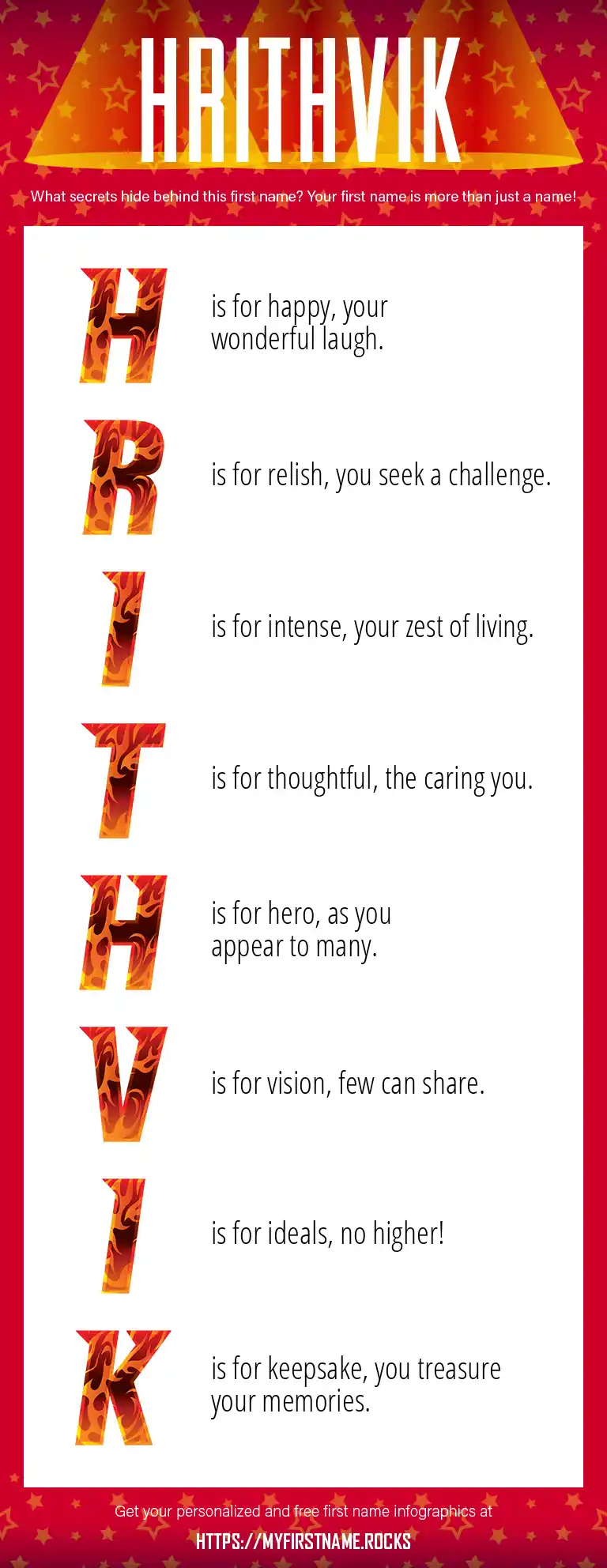 HRITHVIK

What secrets hide behind this first name? Your first name is more than just a name!

H is for happy, your wonderful laugh.

R is for relish, you seek a challenge.

I is for intense, your zest of living.

T is for thoughtful, the caring you.

H is for hero, as you appear to many.

V is for vision, few can share.

I is for ideals, no higher!

K is for keepsake, you treasure your memories.

Get your personalized and free first name infographics at

HTTPS://MYFIRSTNAME.ROCKS