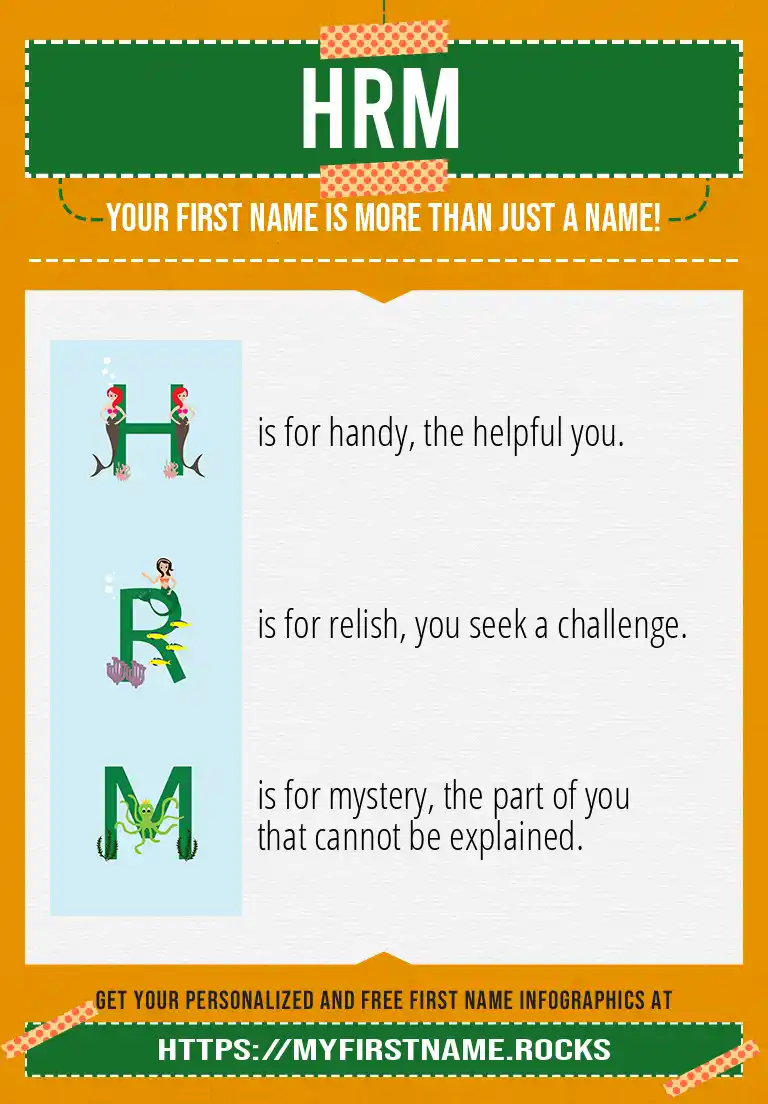 HRM

YOUR FIRST NAME IS MORE THAN JUST A NAME!

H is for handy, the helpful you.

R is for relish, you seek a challenge.

M is for mystery, the part of you that cannot be explained.

GET YOUR PERSONALIZED AND FREE FIRST NAME INFOGRAPHICS AT

HTTPS://MYFIRSTNAME.ROCKS