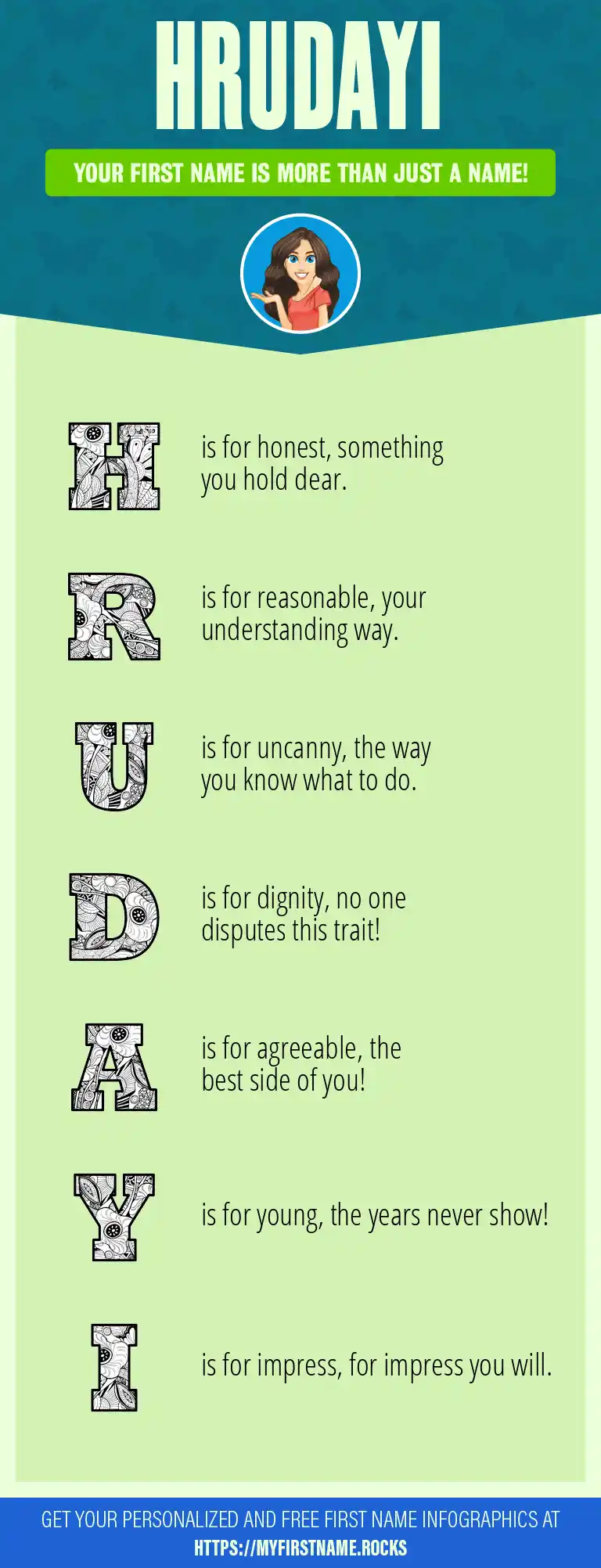 HRUDAYI

YOUR FIRST NAME IS MORE THAN JUST A NAME!

H is for honest, something you hold dear.

R is for reasonable, your understanding way.

U is for uncanny, the way you know what to do.

D is for dignity, no one disputes this trait!

A is for agreeable, the best side of you!

Y is for young, the years never show!

I is for impress, for impress you will.

GET YOUR PERSONALIZED AND FREE FIRST NAME INFOGRAPHICS AT HTTPS://MYFIRSTNAME.ROCKS