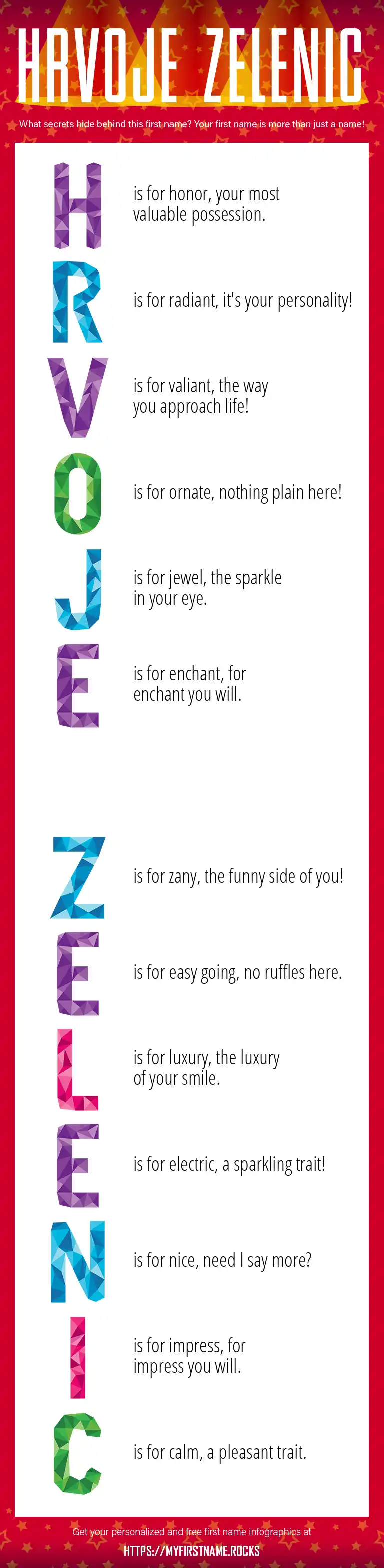 HRVOJE ZELENIC

What secrets hide behind this first name? Your first name is more than just a name!

H is for honor, your most valuable possession.

R is for radiant, it's your personality!

V is for valiant, the way you approach life!

O is for ornate, nothing plain here!

J is for jewel, the sparkle in your eye.

E is for enchant, for enchant you will.

Z is for zany, the funny side of you!

E is for easy going, no ruffles here.

L is for luxury, the luxury of your smile.

E is for electric, a sparkling trait!

N is for nice, need I say more?

I is for impress, for impress you will.

C is for calm, a pleasant trait.

Get your personalized and free first name infographics at

HTTPS://MYFIRSTNAME.ROCKS