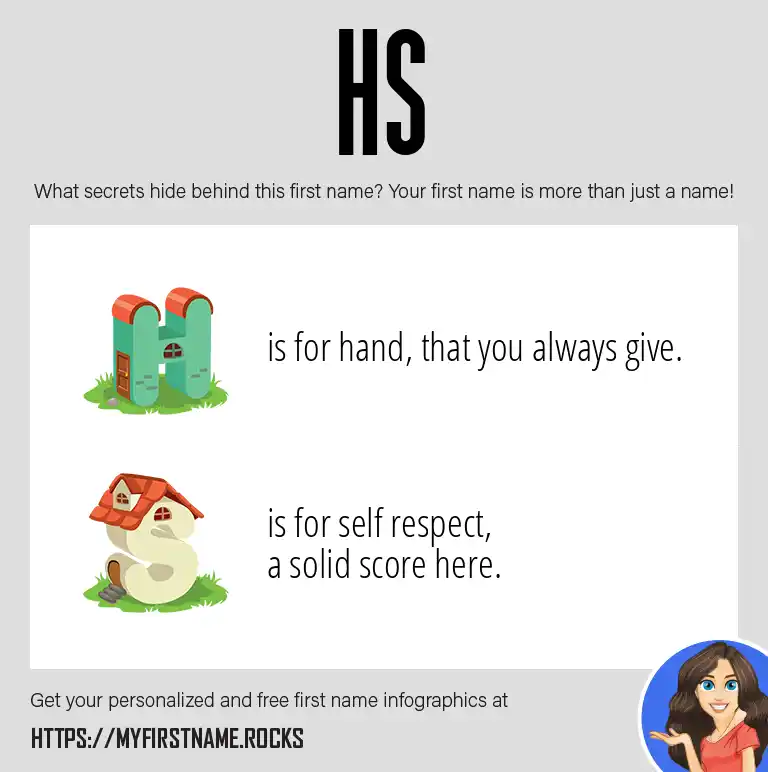 HS

What secrets hide behind this first name? Your first name is more than just a name!

H is for hand, that you always give.

S is for self respect, a solid score here.

Get your personalized and free first name infographics at

HTTPS://MYFIRSTNAME.ROCKS