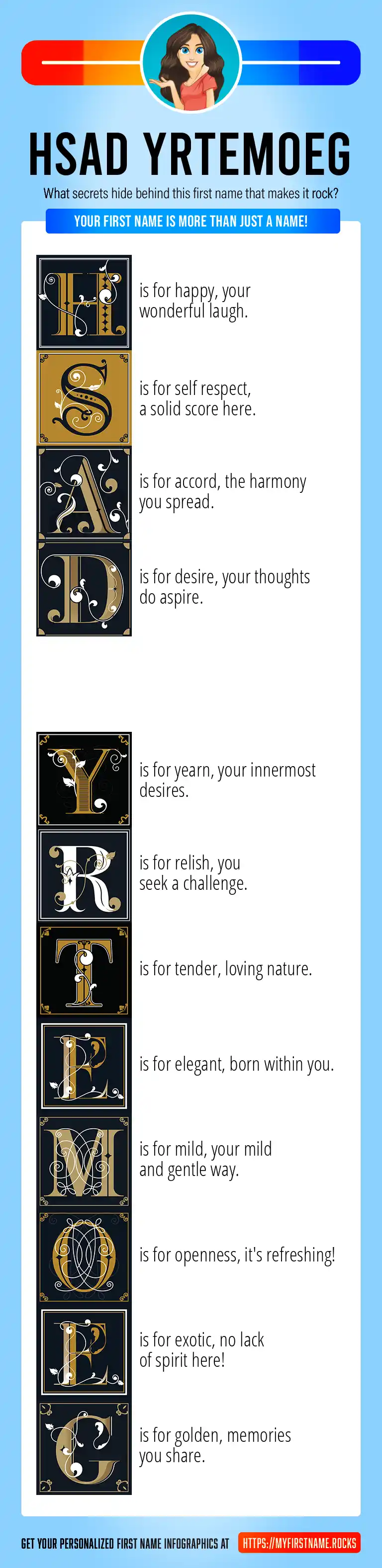 HSAD YRTEMOEG

What secrets hide behind this first name that makes it rock?

YOUR FIRST NAME IS MORE THAN JUST A NAME!

H is for happy, your wonderful laugh.

S is for self respect, a solid score here.

A is for accord, the harmony you spread.

D is for desire, your thoughts do aspire.

Y is for yearn, your innermost desires.

R is for relish, you seek a challenge.

T is for tender, loving nature.

E is for elegant, born within you.

M is for mild, your mild and gentle way.

O is for openness, it's refreshing!

E is for exotic, no lack of spirit here!

G is for golden, memories you share.

GET YOUR PERSONALIZED FIRST NAME INFOGRAPHICS AT HTTPS://MYFIRSTNAME.ROCKS