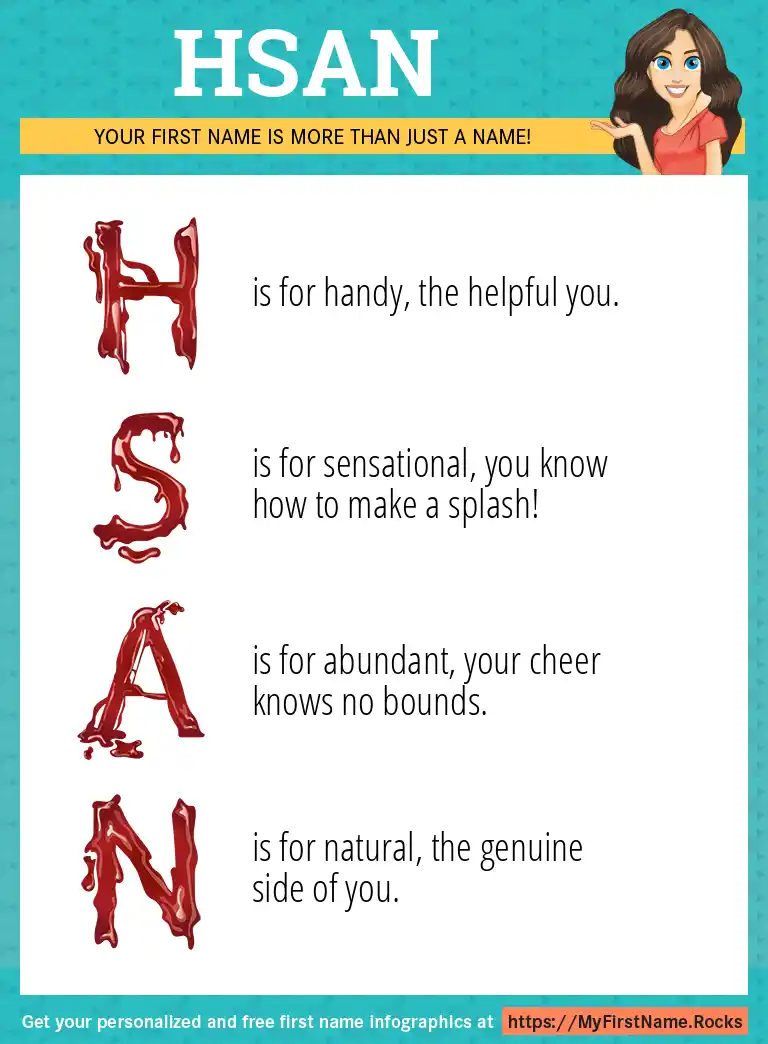 HSAN

YOUR FIRST NAME IS MORE THAN JUST A NAME!

H is for handy, the helpful you.

S is for sensational, you know how to make a splash!

A is for abundant, your cheer knows no bounds.

N is for natural, the genuine side of you.

Get your personalized and free first name infographics at https://MyFirstName.Rocks