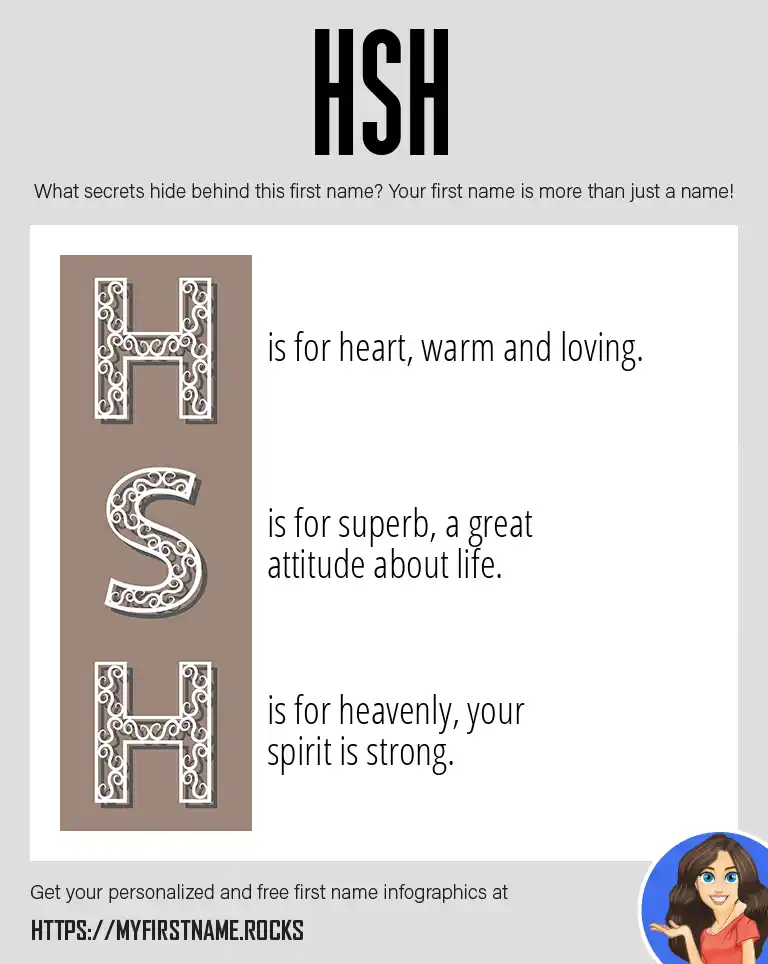 HSH

What secrets hide behind this first name? Your first name is more than just a name!

H is for heart, warm and loving.

S is for superb, a great attitude about life.

H is for heavenly, your spirit is strong.

Get your personalized and free first name infographics at

HTTPS://MYFIRSTNAME.ROCKS