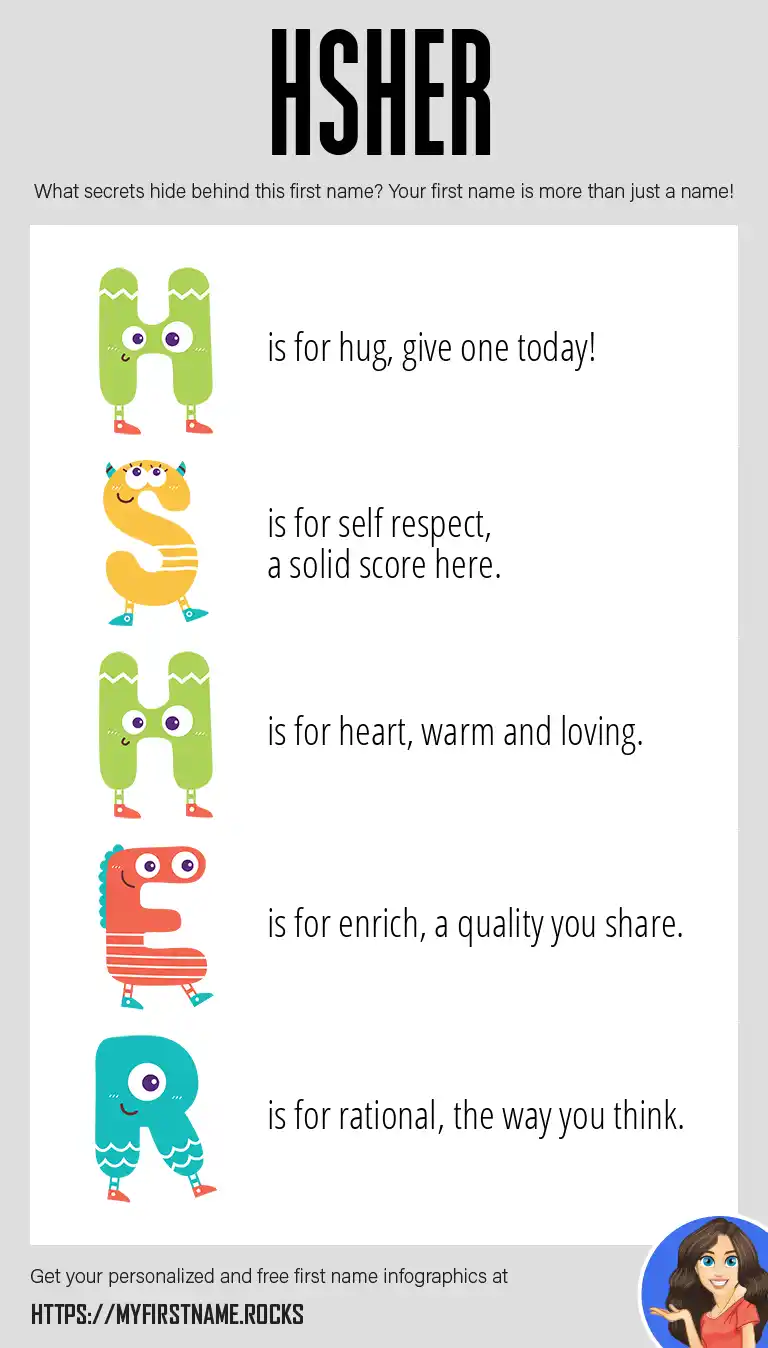 HSHER

What secrets hide behind this first name? Your first name is more than just a name!

H is for hug, give one today!

S is for self respect, a solid score here.

H is for heart, warm and loving.

E is for enrich, a quality you share.

R is for rational, the way you think.

Get your personalized and free first name infographics at

HTTPS://MYFIRSTNAME.ROCKS